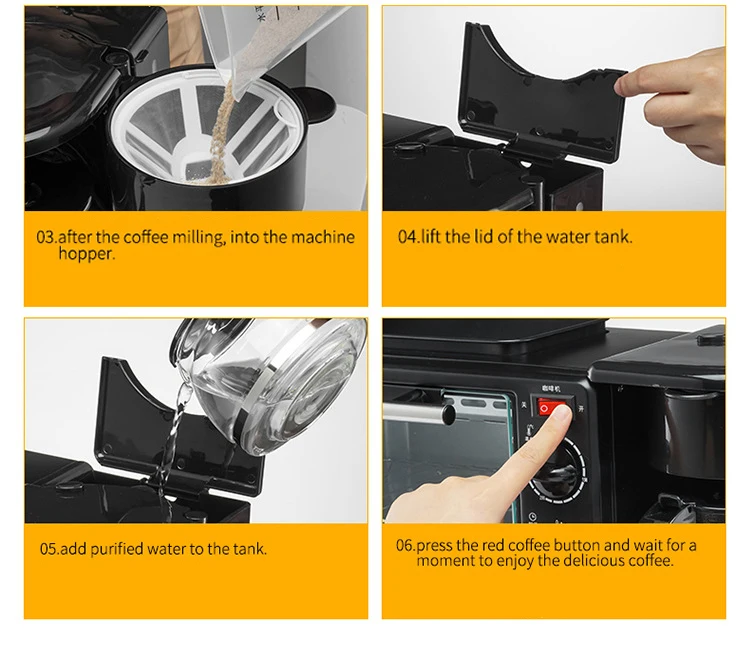 03.after the coffee milling, into the machine hopper.

04.lift the lid of the water tank.

05.add purified water to the tank.

咖啡机

关

开

06.press the red coffee button and wait for a moment to enjoy the delicious coffee.