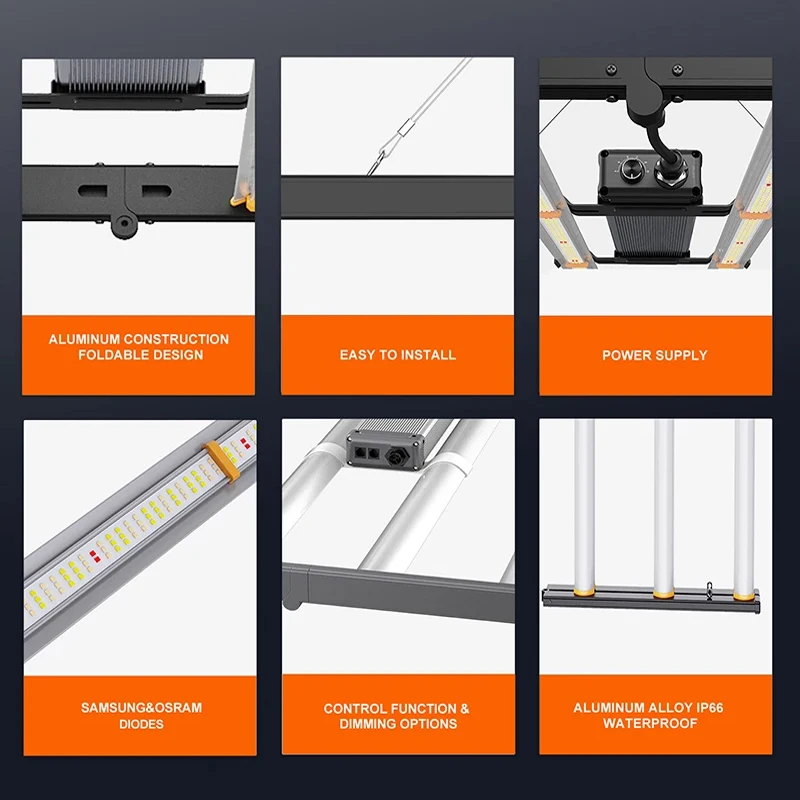 ALUMINUM CONSTRUCTION FOLDABLE DESIGN

EASY TO INSTALL

POWER SUPPLY

SAMSUNG&OSRAM DIODES

CONTROL FUNCTION & DIMMING OPTIONS

ALUMINUM ALLOY IP66 WATERPROOF