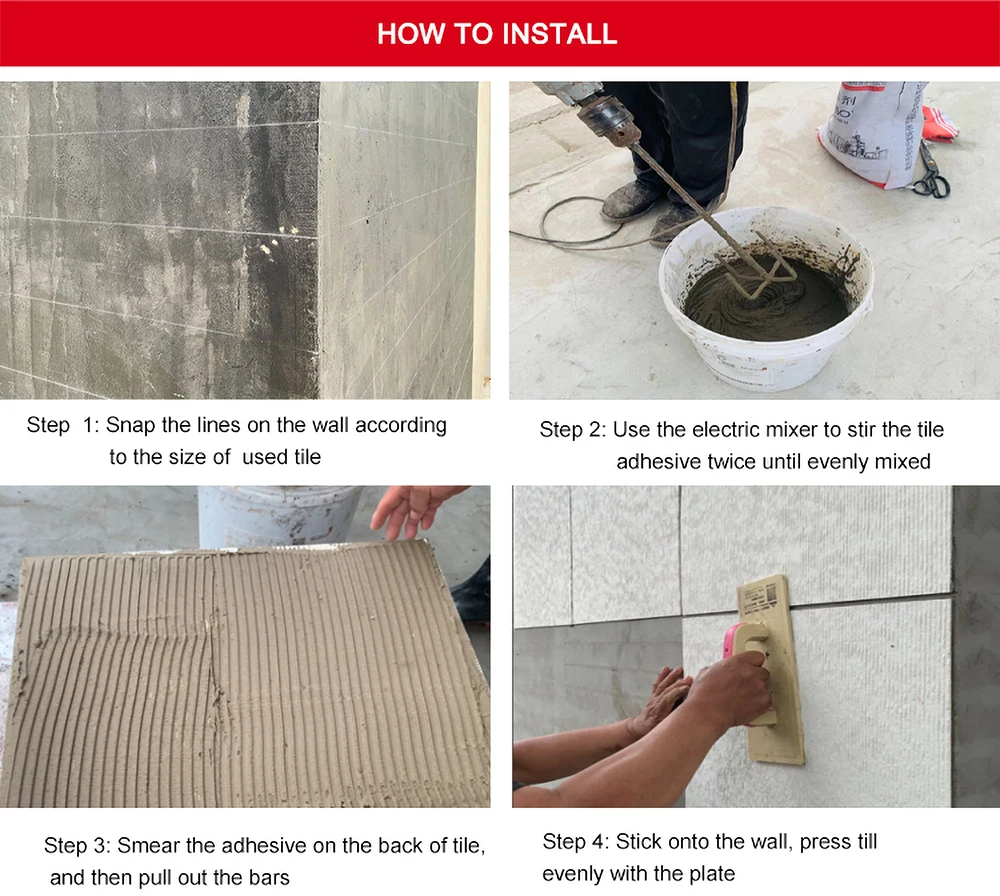 HOW TO INSTALL

Step 1: Snap the lines on the wall according to the size of used tile

Step 2: Use the electric mixer to stir the tile adhesive twice until evenly mixed

Step 3: Smear the adhesive on the back of tile, and then pull out the bars

Step 4: Stick onto the wall, press till evenly with the plate