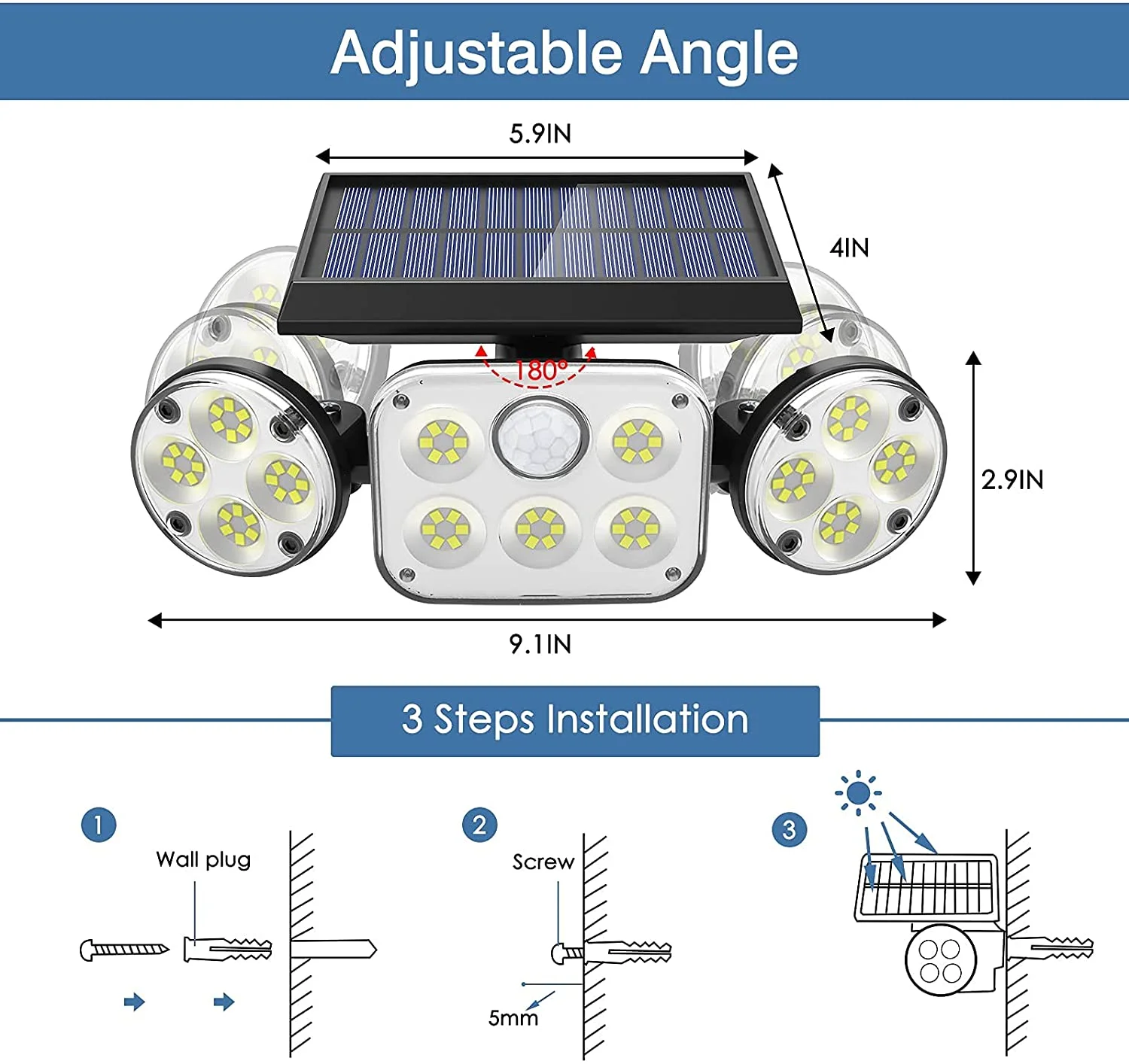 Adjustable Angle

5.9IN

4IN

180°

2.9IN

9.1IN

3 Steps Installation

1

Wall plug

2

Screw

5mm

3