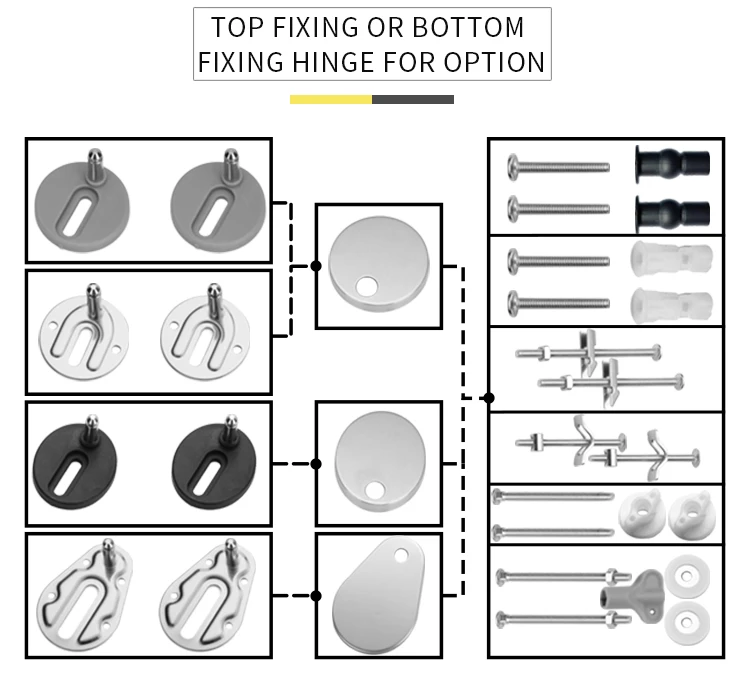 TOP FIXING OR BOTTOM FIXING HINGE FOR OPTION