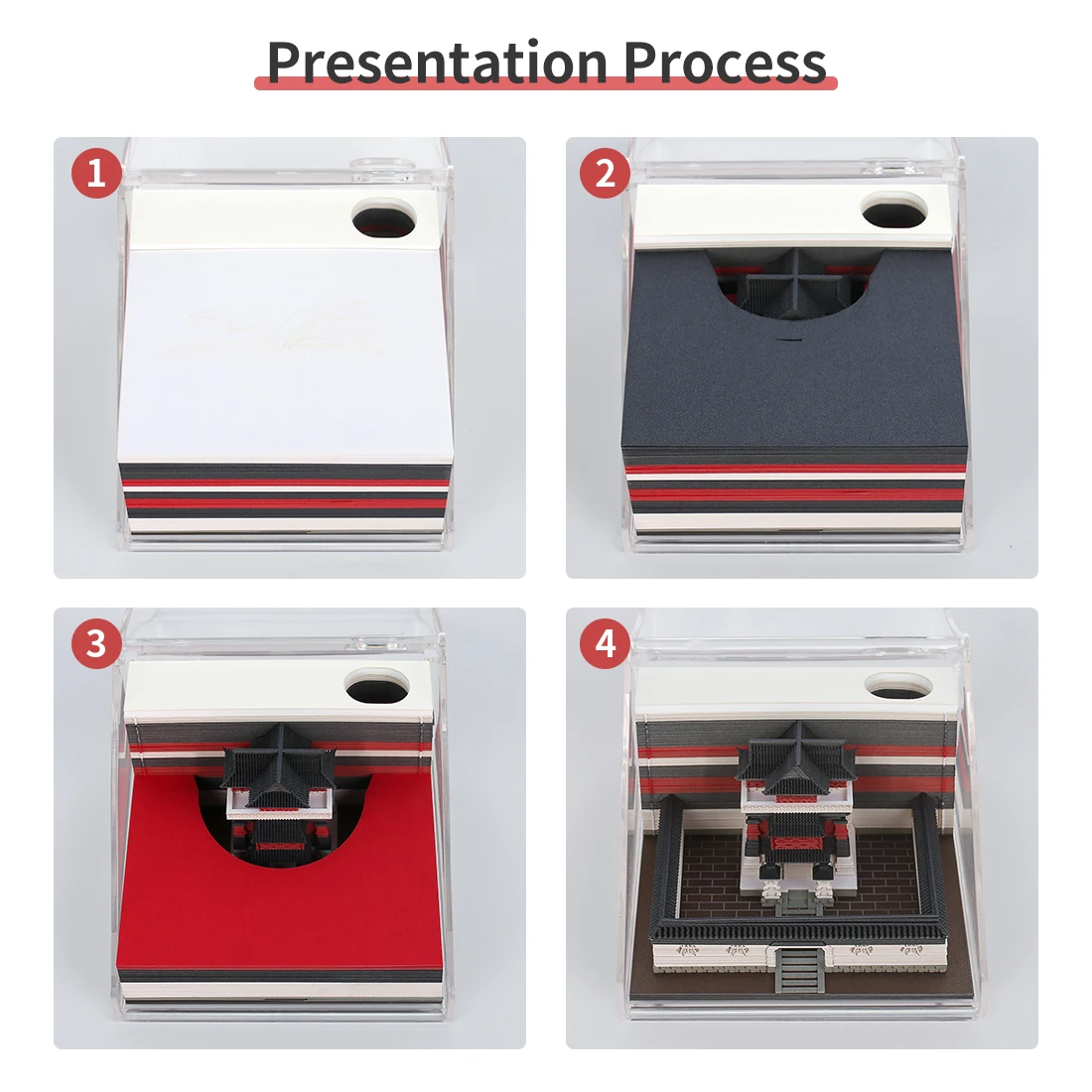 Presentation Process

1

2

3

4