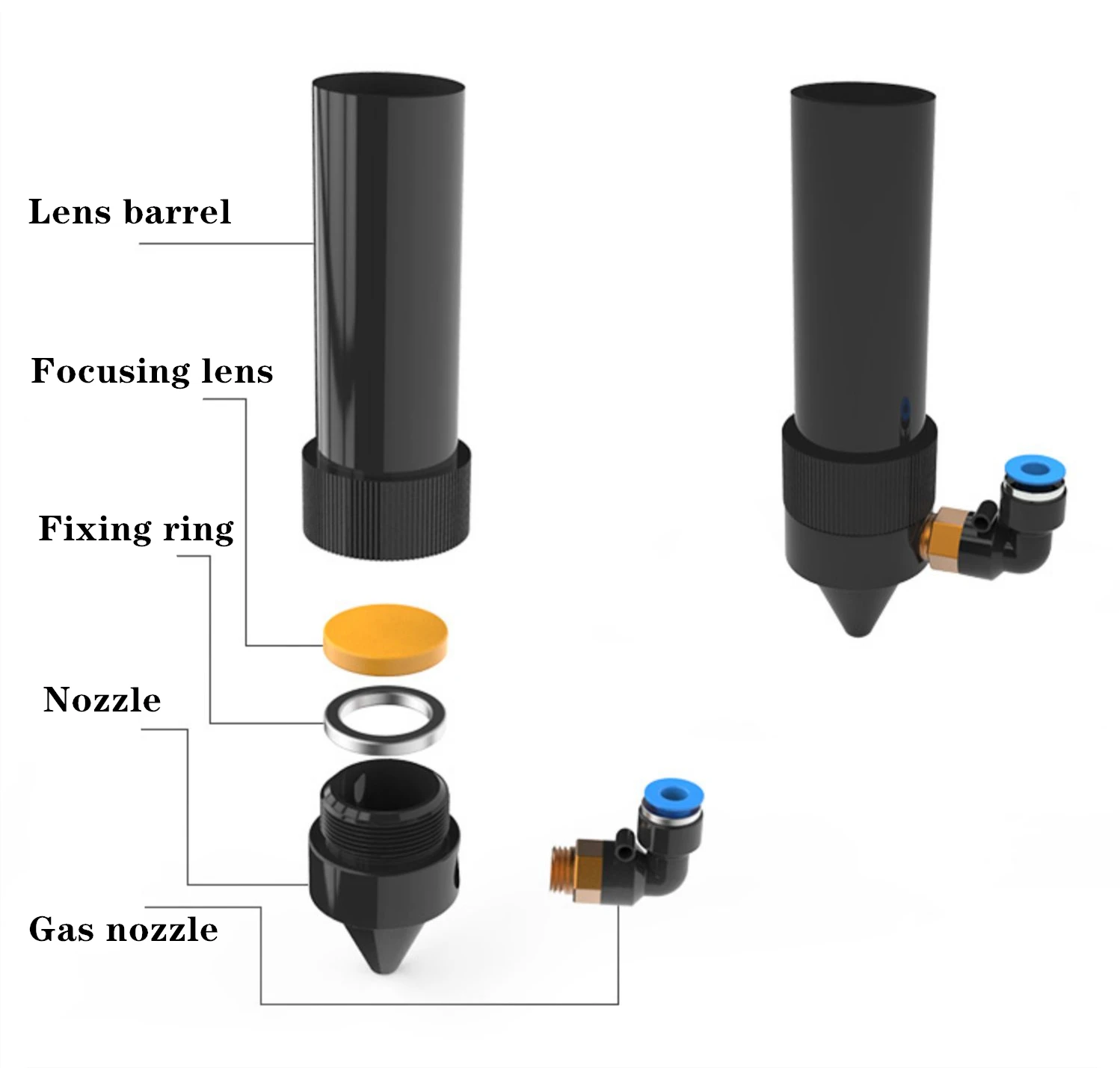 Lens barrel

Focusing lens

Fixing ring

Nozzle

Gas nozzle