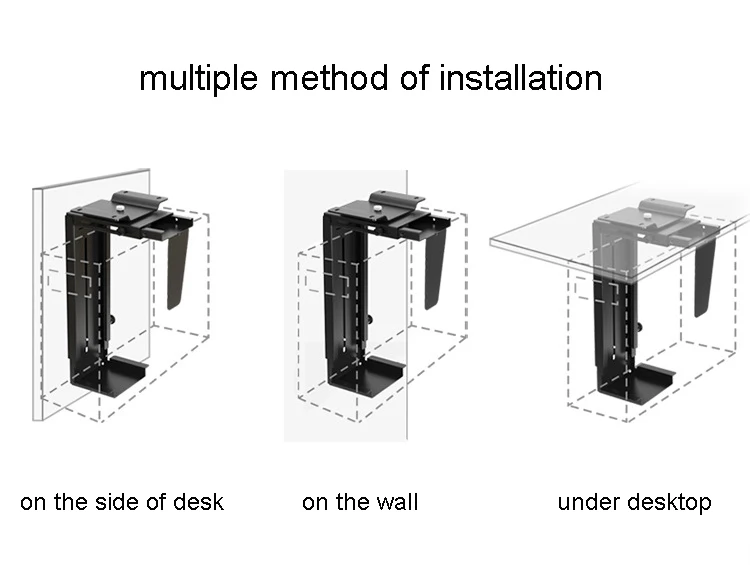 multiple method of installation

on the side of desk

on the wall

under desktop