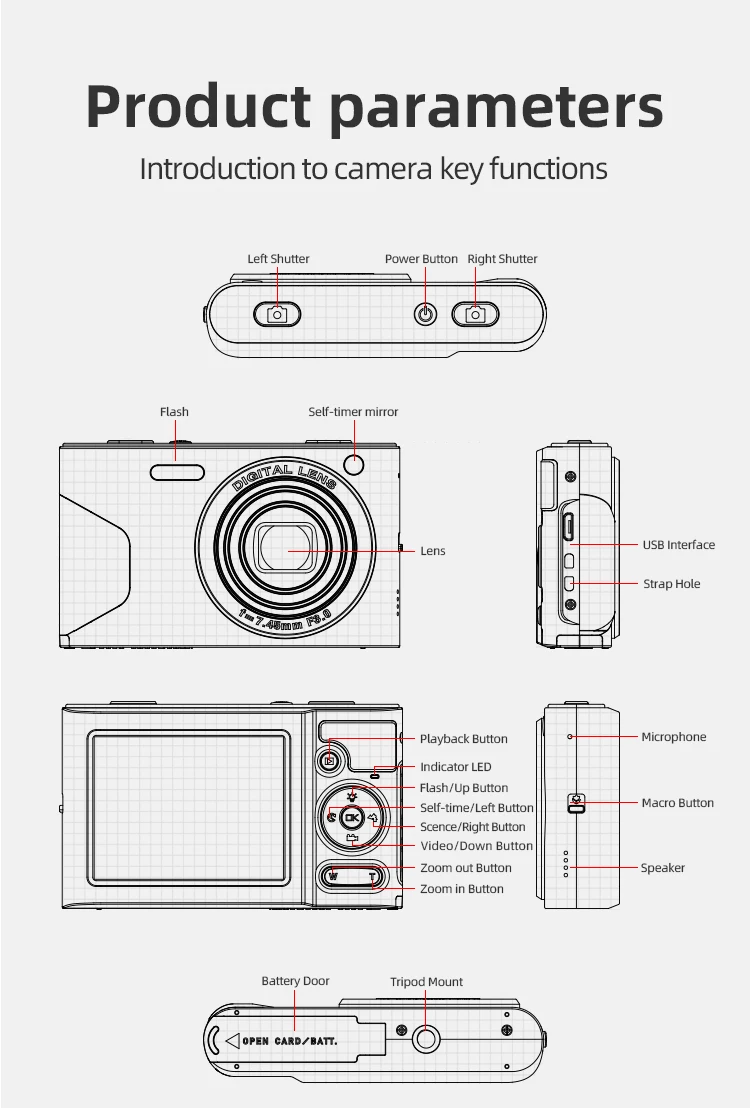 Product parameters

Introduction to camera key functions

Left Shutter
Power Button
Right Shutter

Flash
Self-timer mirror

DIGITAL LENS
f=7.45mm F3.0

Lens

USB Interface
Strap Hole

Playback Button
Indicator LED
Flash/Up Button
Self-time/Left Button
Scence/Right Button
Video/Down Button
Zoom out Button
Zoom in Button

OK
W
T

Microphone
Macro Button
Speaker

Battery Door
Tripod Mount

OPEN CARD/BATT.