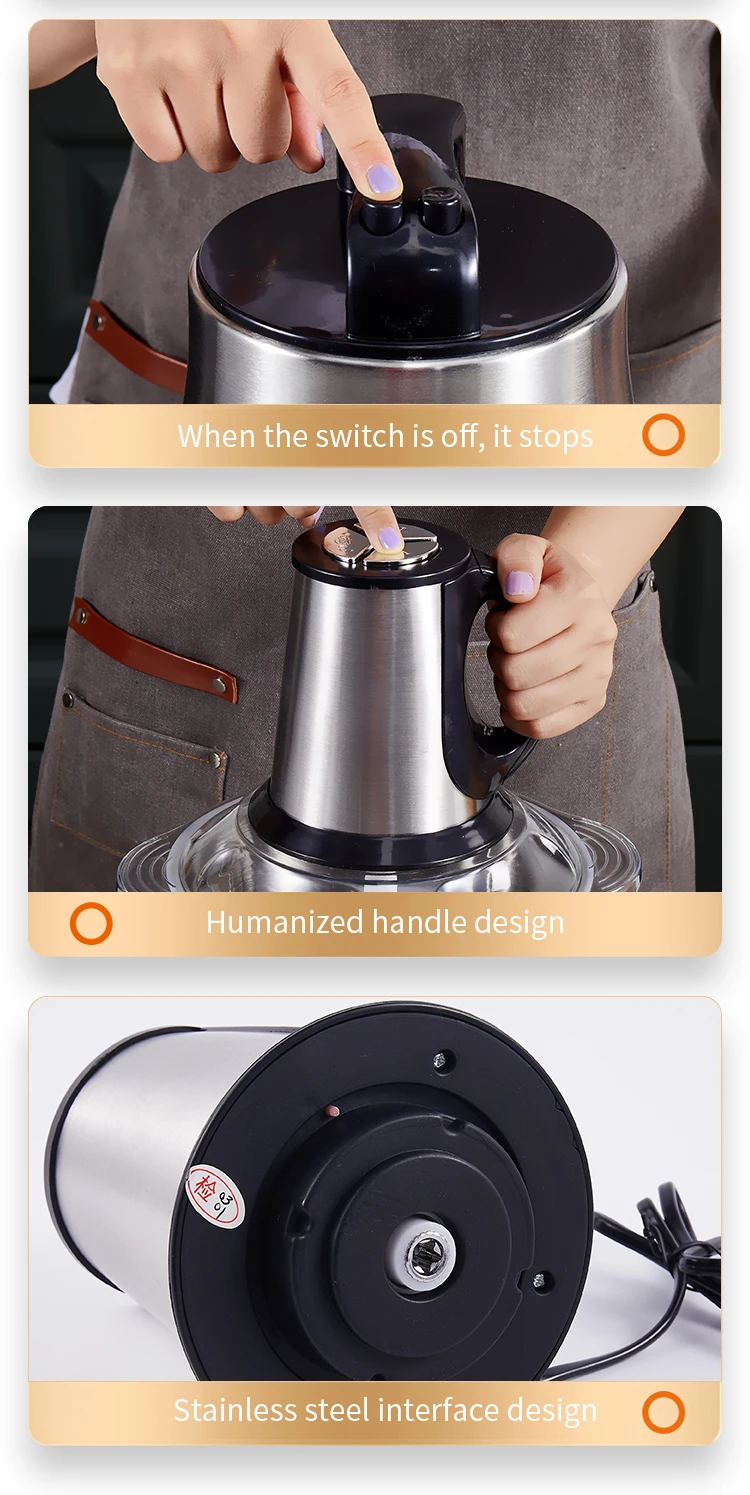 When the switch is off, it stops

Humanized handle design

检 03

Stainless steel interface design