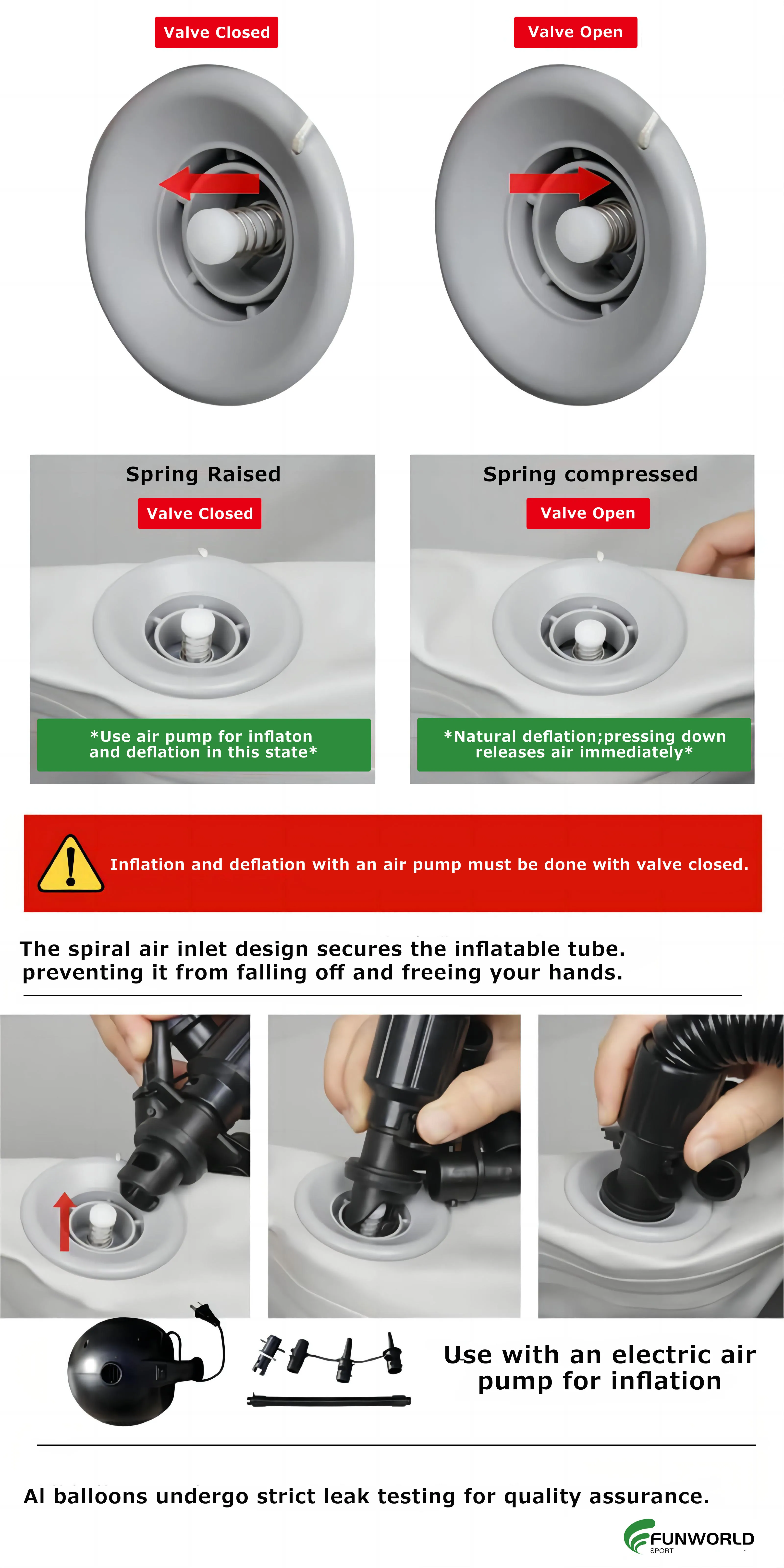 Valve Closed

Valve Open

Spring Raised

Valve Closed

*Use air pump for inflaton and deflation in this state*

Spring compressed

Valve Open

*Natural deflation;pressing down releases air immediately*

Inflation and deflation with an air pump must be done with valve closed.

The spiral air inlet design secures the inflatable tube. preventing it from falling off and freeing your hands.

Use with an electric air pump for inflation

Al balloons undergo strict leak testing for quality assurance.

FUNWORLD
SPORT