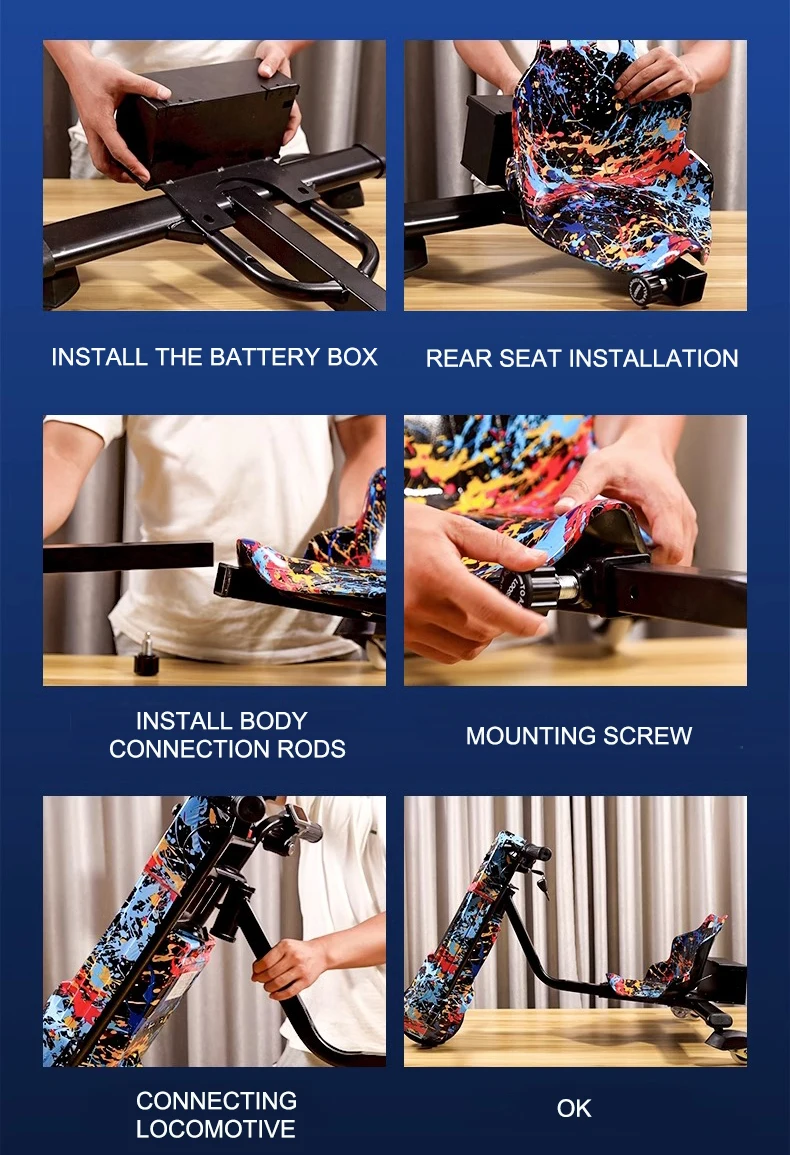 INSTALL THE BATTERY BOX

REAR SEAT INSTALLATION

INSTALL BODY CONNECTION RODS

MOUNTING SCREW

CONNECTING LOCOMOTIVE

OK