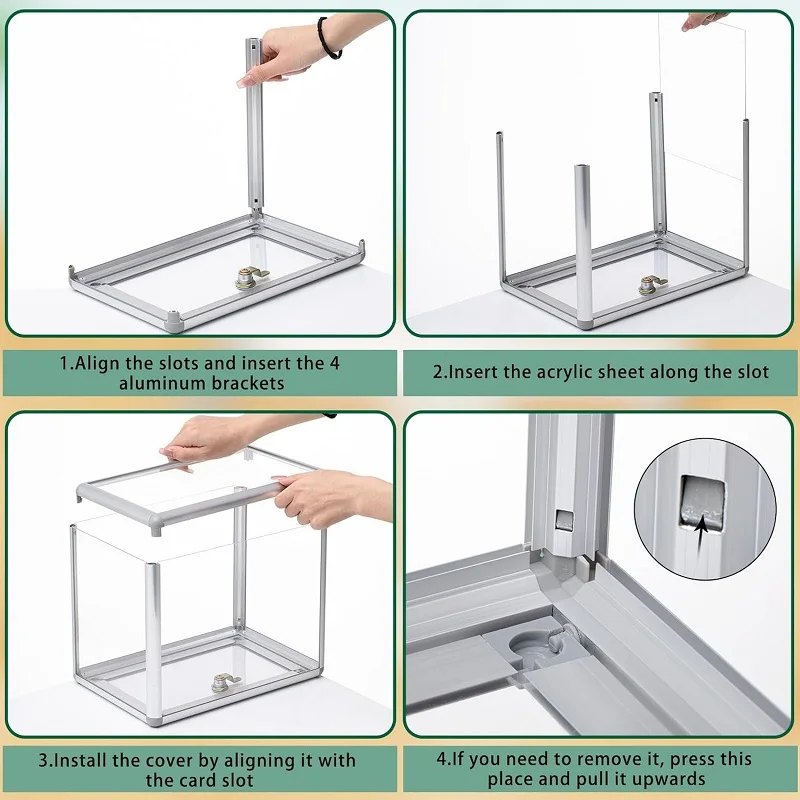 1.Align the slots and insert the 4 aluminum brackets

2.Insert the acrylic sheet along the slot

3.Install the cover by aligning it with the card slot

4.If you need to remove it, press this place and pull it upwards