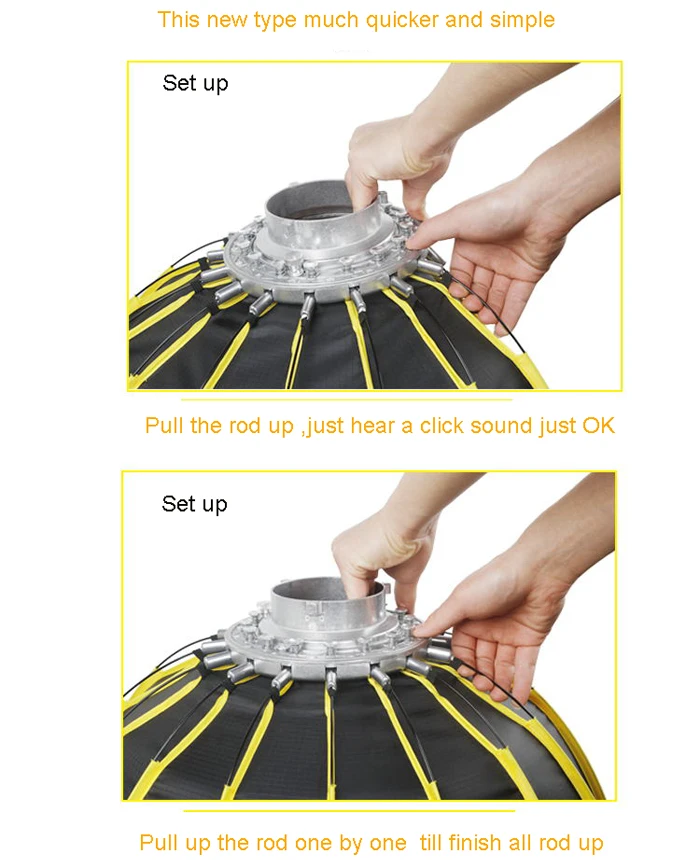 This new type much quicker and simple

Set up

Pull the rod up ,just hear a click sound just OK

Set up

Pull up the rod one by one till finish all rod up