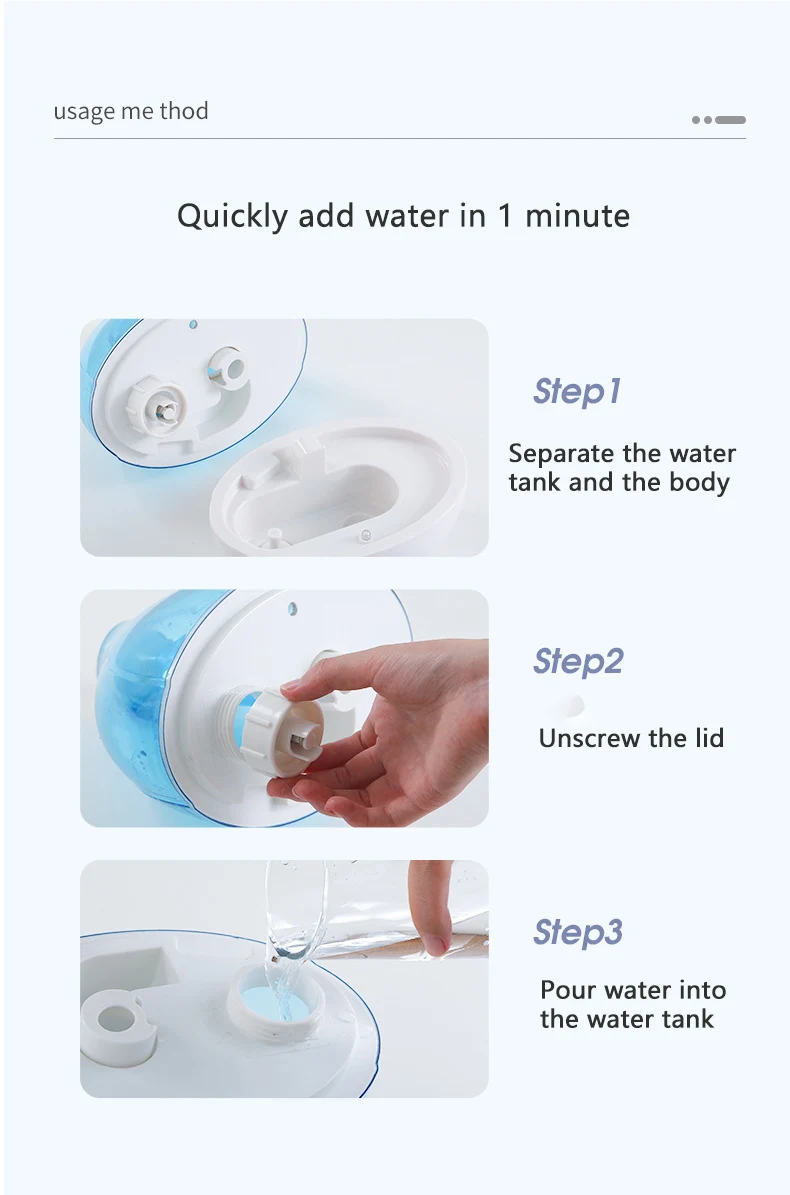 usage me thod

Quickly add water in 1 minute

Step1

Separate the water tank and the body

Step2

Unscrew the lid

Step3

Pour water into the water tank