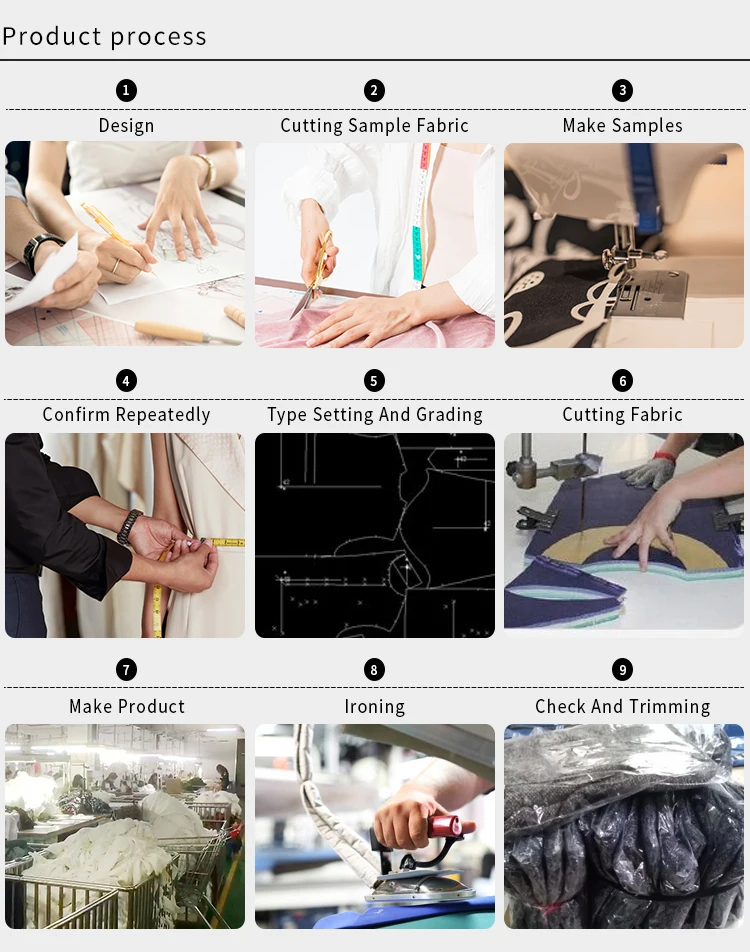 Product process

1
Design

2
Cutting Sample Fabric

3
Make Samples

4
Confirm Repeatedly

5
Type Setting And Grading

6
Cutting Fabric

7
Make Product

8
Ironing

9
Check And Trimming