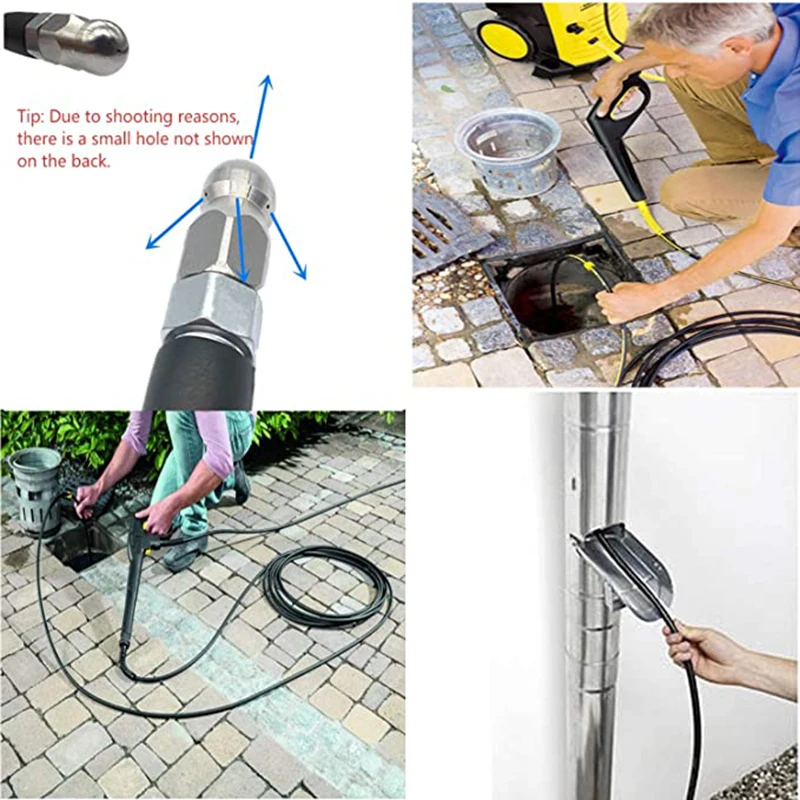 Tip: Due to shooting reasons, there is a small hole not shown on the back.