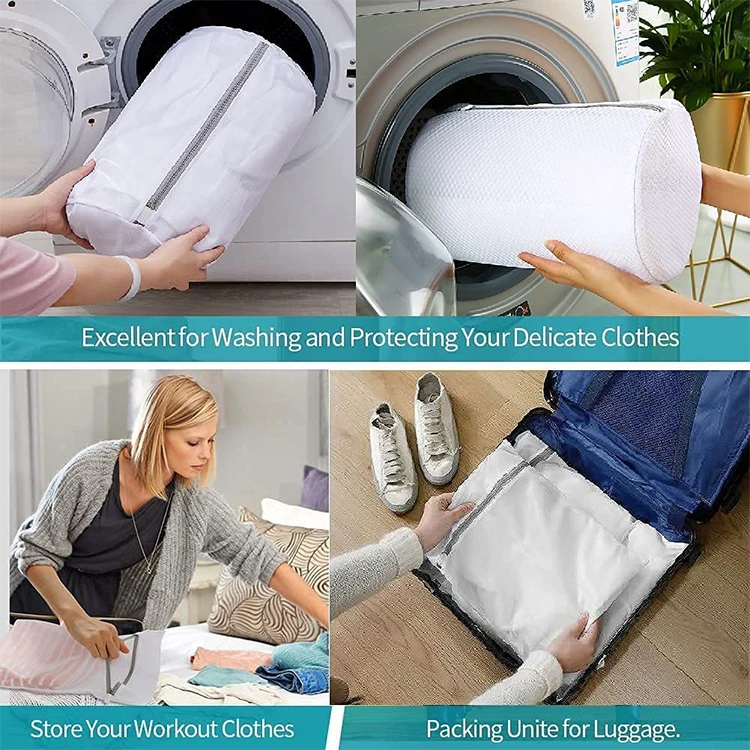 Excellent for Washing and Protecting Your Delicate Clothes

Store Your Workout Clothes

Packing Unite for Luggage.