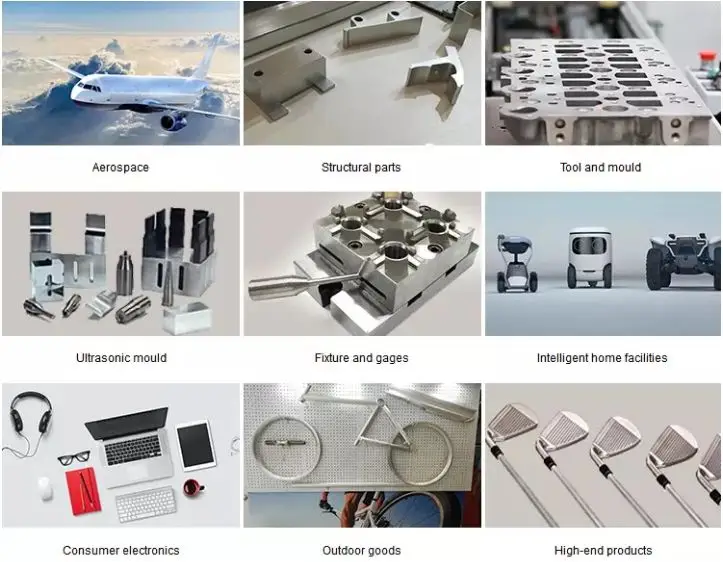 Aerospace

Structural parts

Tool and mould

Ultrasonic mould

Fixture and gages

Intelligent home facilities

Consumer electronics

Outdoor goods

High-end products