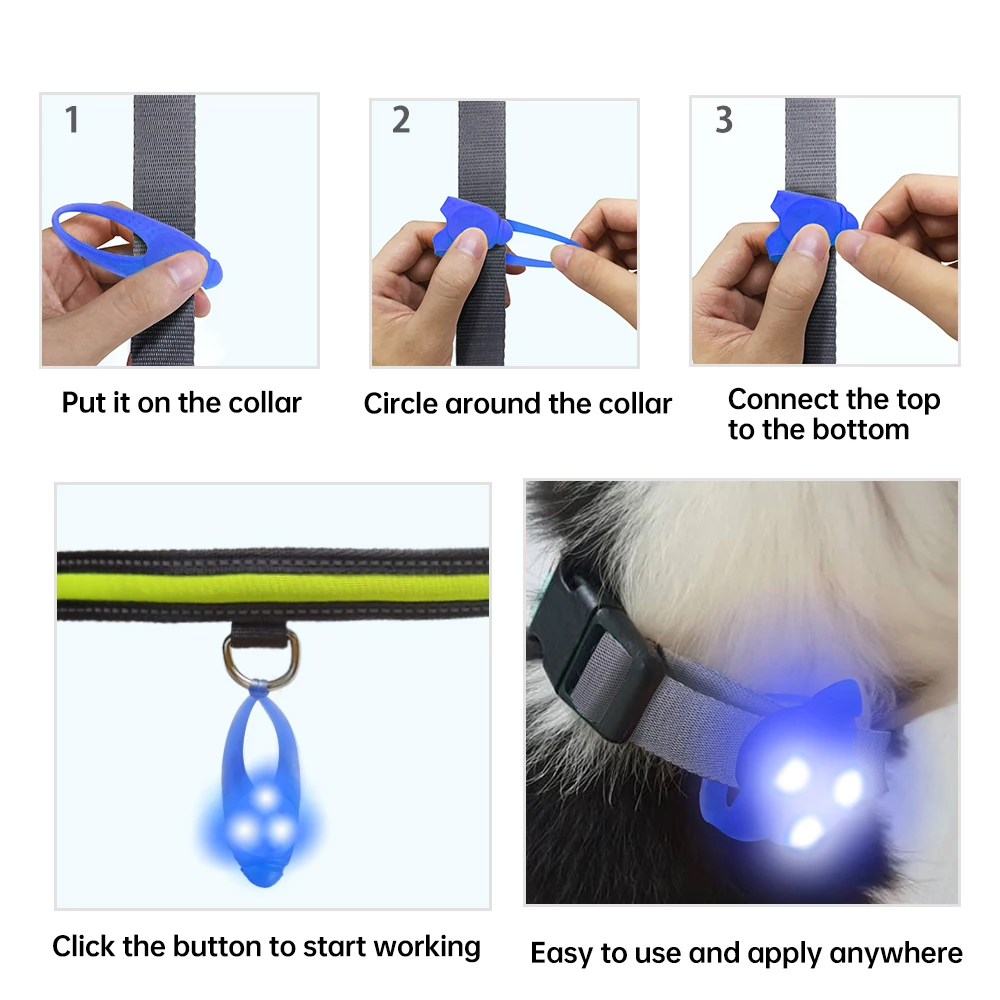 1

Put it on the collar

2

Circle around the collar

3

Connect the top to the bottom

Click the button to start working

Easy to use and apply anywhere