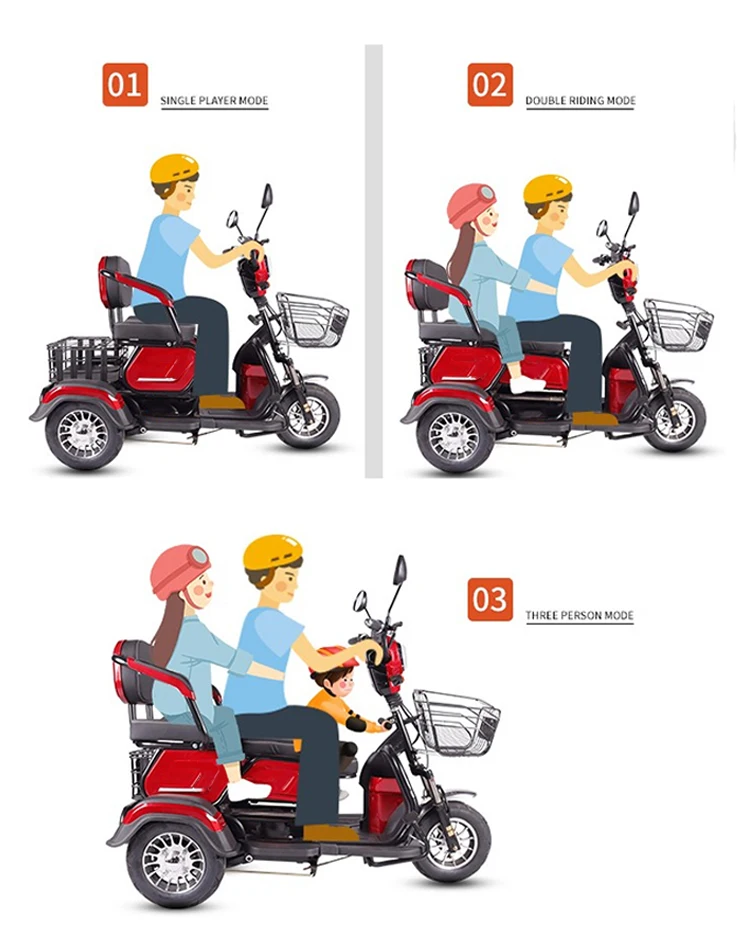 01
SINGLE PLAYER MODE

02
DOUBLE RIDING MODE

03
THREE PERSON MODE