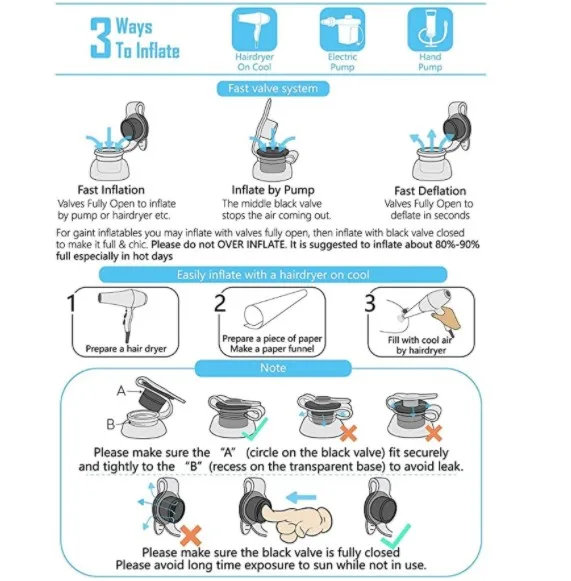 3 Ways To Inflate

Hairdryer On Cool

Electric Pump

Hand Pump

Fast valve system

Fast Inflation
Valves Fully Open to inflate by pump or hairdryer etc.

Inflate by Pump
The middle black valve stops the air coming out.

Fast Deflation
Valves Fully Open to deflate in seconds

For gaint inflatables you may inflate with valves fully open, then inflate with black valve closed to make it full & chic. Please do not OVER INFLATE. It is suggested to inflate about 80%-90% full especially in hot days

Easily inflate with a hairdryer on cool

1
Prepare a hair dryer

2
Prepare a piece of paper
Make a paper funnel

3
Fill with cool air by hairdryer

Note

A
B

Please make sure the "A" (circle on the black valve) fit securely and tightly to the "B" (recess on the transparent base) to avoid leak.

Please make sure the black valve is fully closed
Please avoid long time exposure to sun while not in use.