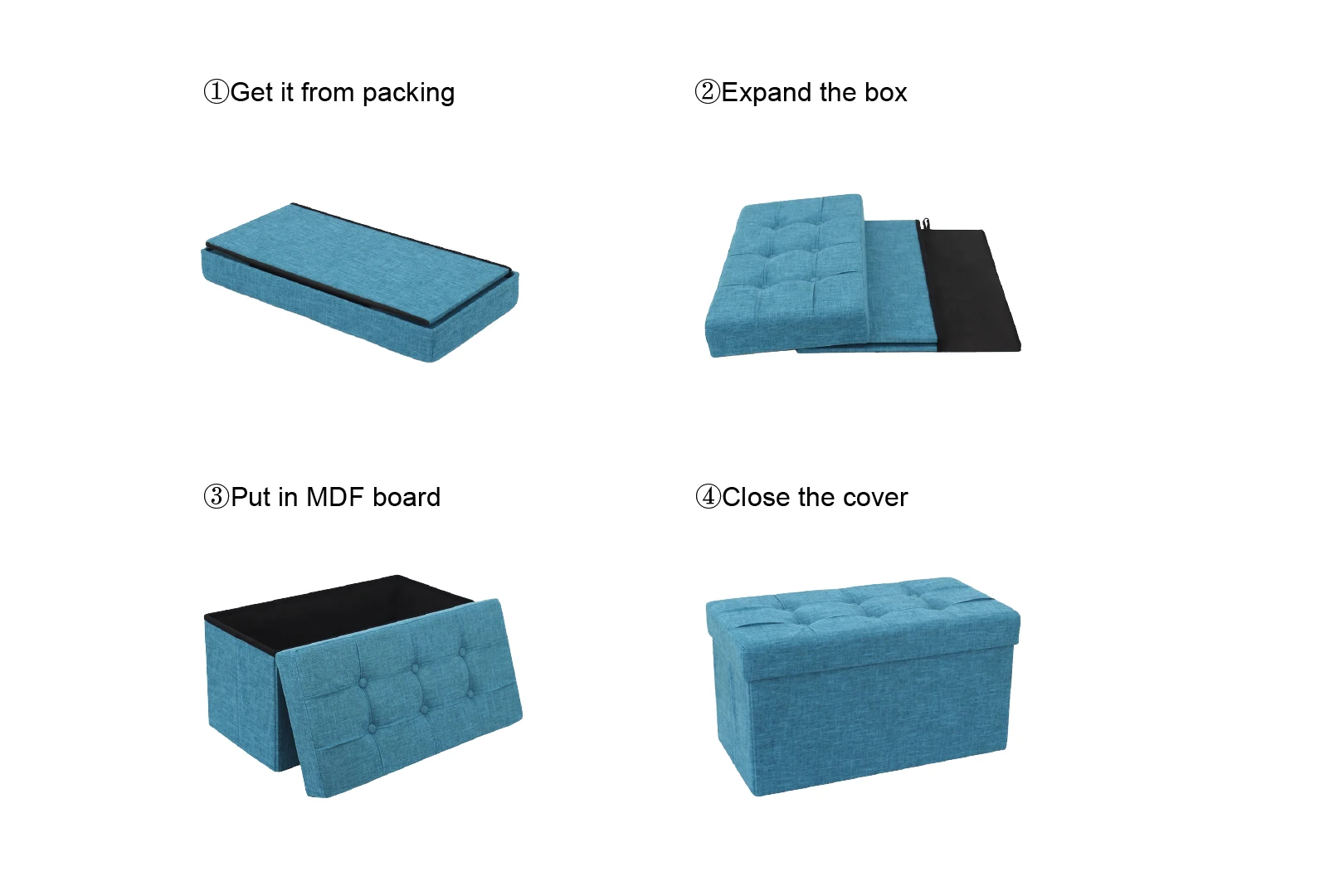 ①Get it from packing

②Expand the box

③Put in MDF board

④Close the cover