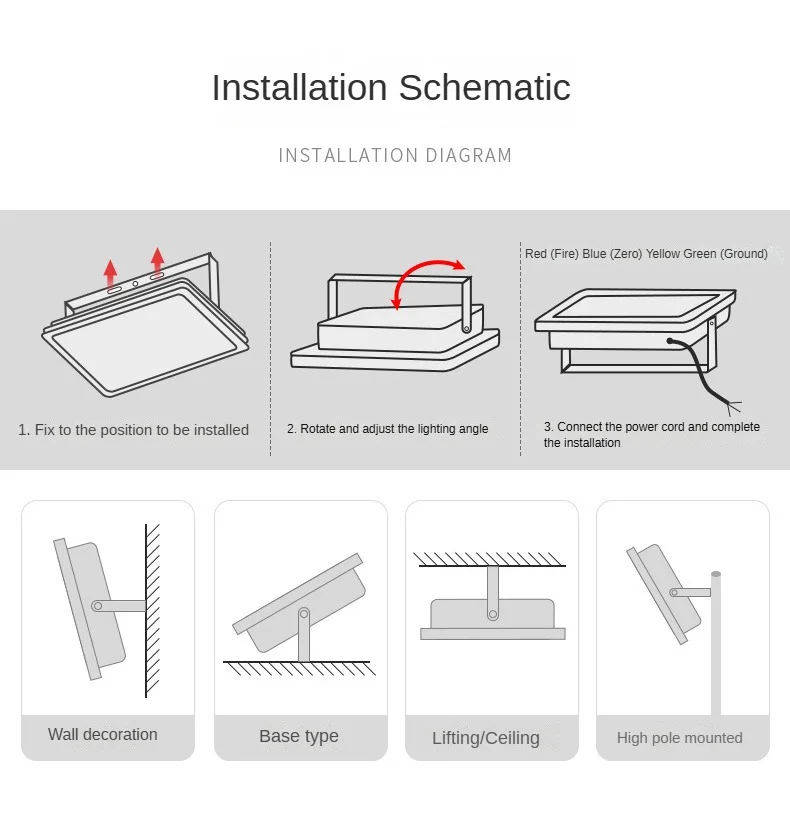 Installation Schematic

INSTALLATION DIAGRAM

1. Fix to the position to be installed

2. Rotate and adjust the lighting angle

Red (Fire) Blue (Zero) Yellow Green (Ground)

3. Connect the power cord and complete the installation

Wall decoration

Base type

Lifting/Ceiling

High pole mounted