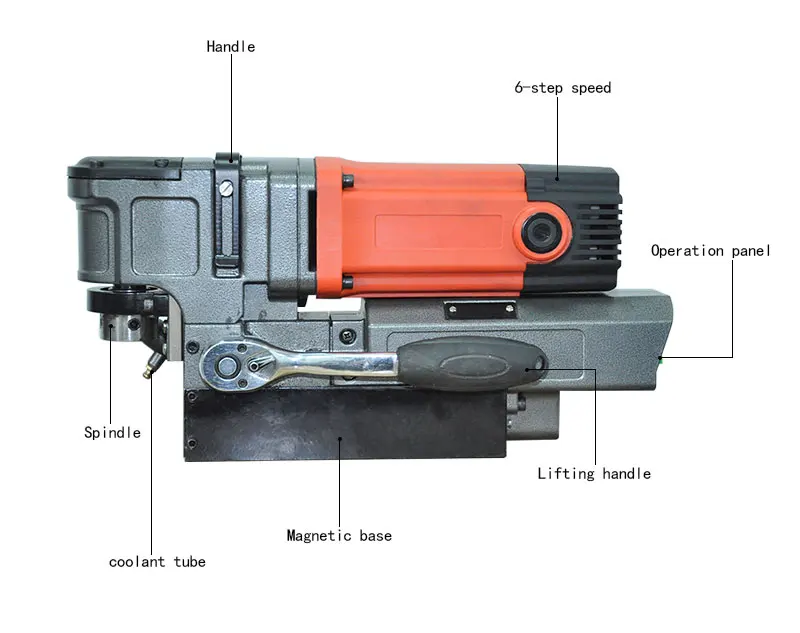 Handle

6-step speed

Operation panel

Spindle

Lifting handle

Magnetic base

coolant tube