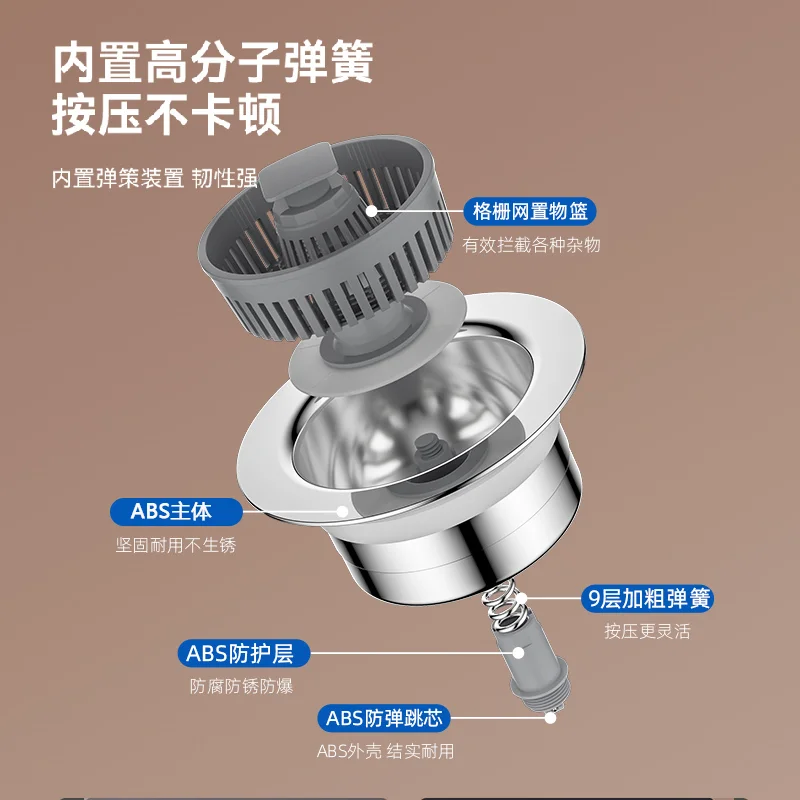 内置高分子弹簧
按压不卡顿

内置弹策装置 韧性强

格栅网置物篮
有效拦截各种杂物

ABS主体
坚固耐用不生锈

9层加粗弹簧
按压更灵活

ABS防护层
防腐防锈防爆

ABS防弹跳芯
ABS外壳 结实耐用