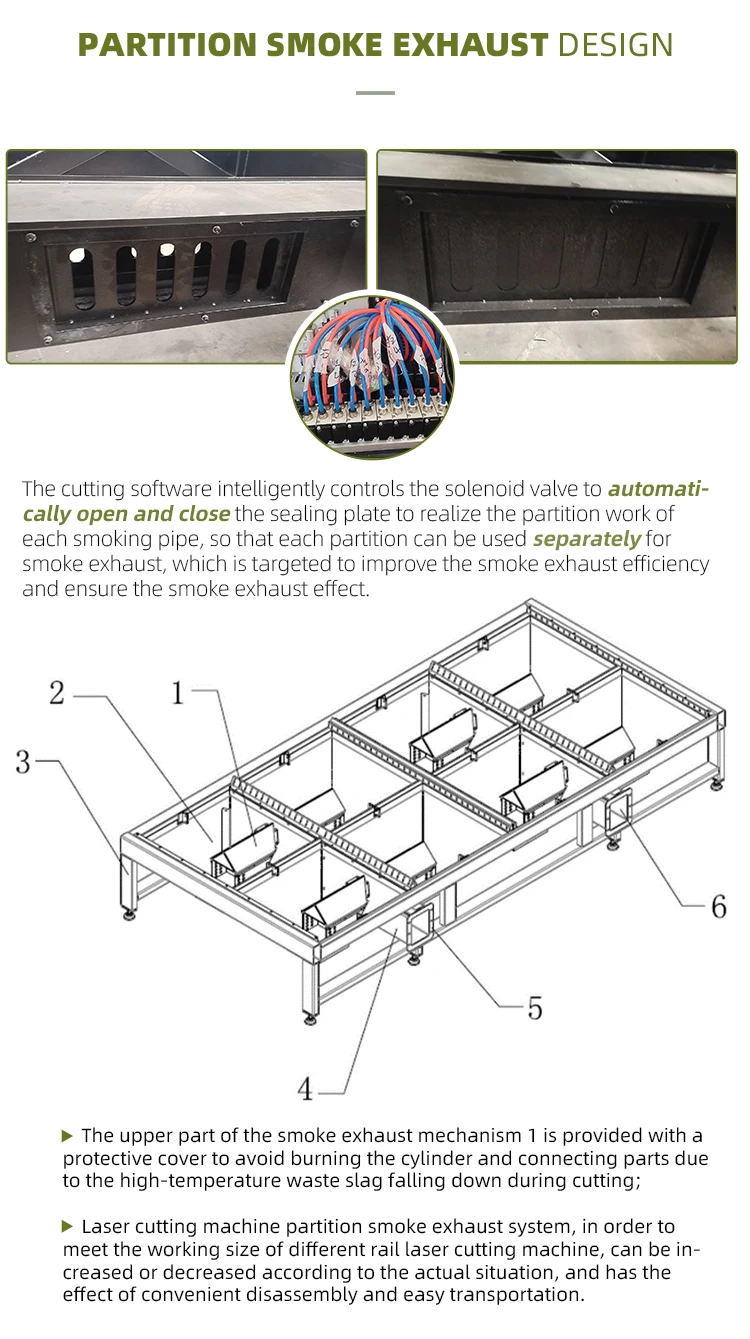 PARTITION SMOKE EXHAUST DESIGN

The cutting software intelligently controls the solenoid valve to automatically open and close the sealing plate to realize the partition work of each smoking pipe, so that each partition can be used separately for smoke exhaust, which is targeted to improve the smoke exhaust efficiency and ensure the smoke exhaust effect.

2
1
3
6
5
4

▶ The upper part of the smoke exhaust mechanism 1 is provided with a protective cover to avoid burning the cylinder and connecting parts due to the high-temperature waste slag falling down during cutting;

▶ Laser cutting machine partition smoke exhaust system, in order to meet the working size of different rail laser cutting machine, can be increased or decreased according to the actual situation, and has the effect of convenient disassembly and easy transportation.