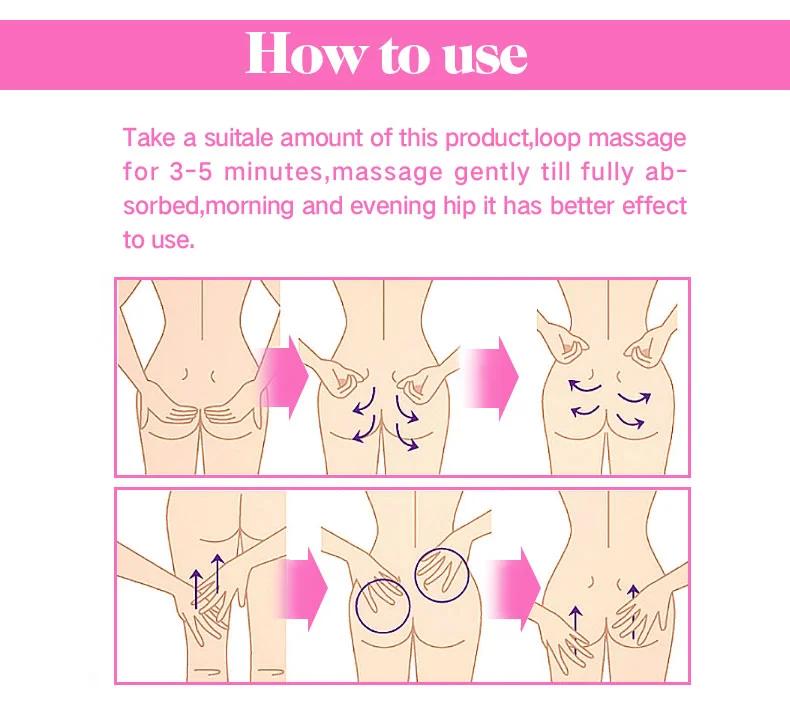 How to use

Take a suitale amount of this product,loop massage for 3-5 minutes,massage gently till fully absorbed,morning and evening hip it has better effect to use.