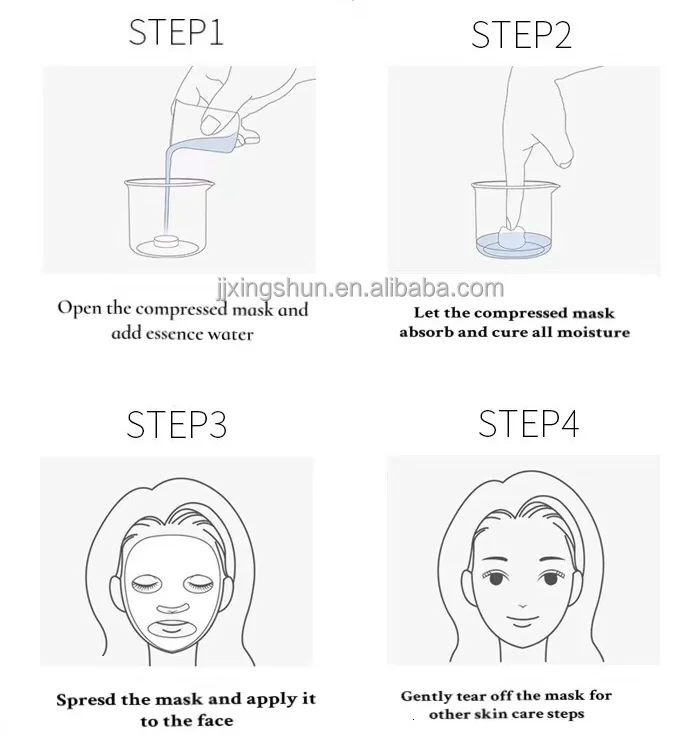 STEP1

Open the compressed mask and add essence water

STEP2

Let the compressed mask absorb and cure all moisture

jjxingshun.en.alibaba.com

STEP3

Spresd the mask and apply it to the face

STEP4

Gently tear off the mask for other skin care steps