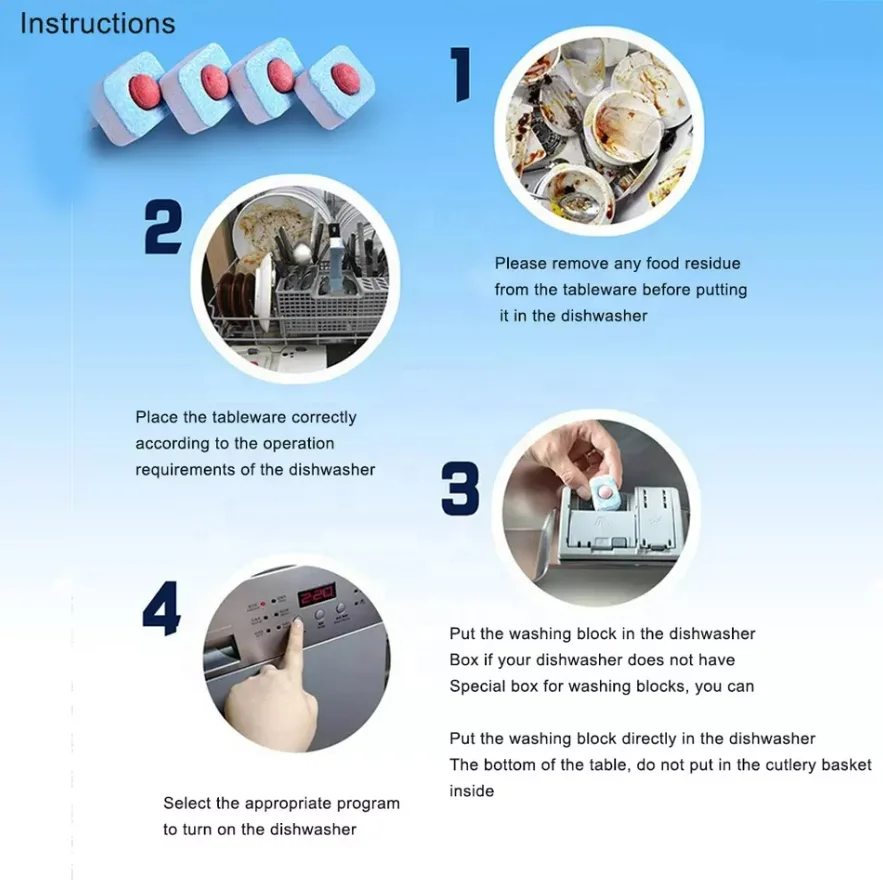 Instructions

1

Please remove any food residue from the tableware before putting it in the dishwasher

2

Place the tableware correctly according to the operation requirements of the dishwasher

3

Put the washing block in the dishwasher
Box if your dishwasher does not have
Special box for washing blocks, you can

Put the washing block directly in the dishwasher
The bottom of the table, do not put in the cutlery basket inside

4

2:20

Select the appropriate program to turn on the dishwasher