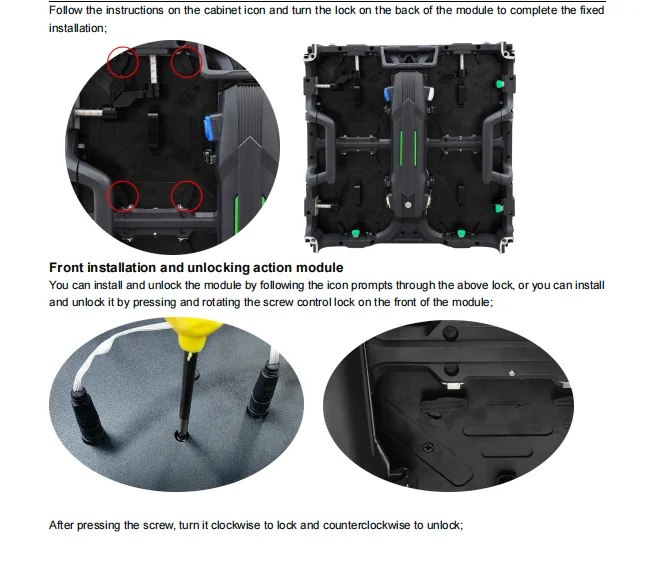 Follow the instructions on the cabinet icon and turn the lock on the back of the module to complete the fixed installation;

Front installation and unlocking action module

You can install and unlock the module by following the icon prompts through the above lock, or you can install and unlock it by pressing and rotating the screw control lock on the front of the module;

After pressing the screw, turn it clockwise to lock and counterclockwise to unlock;