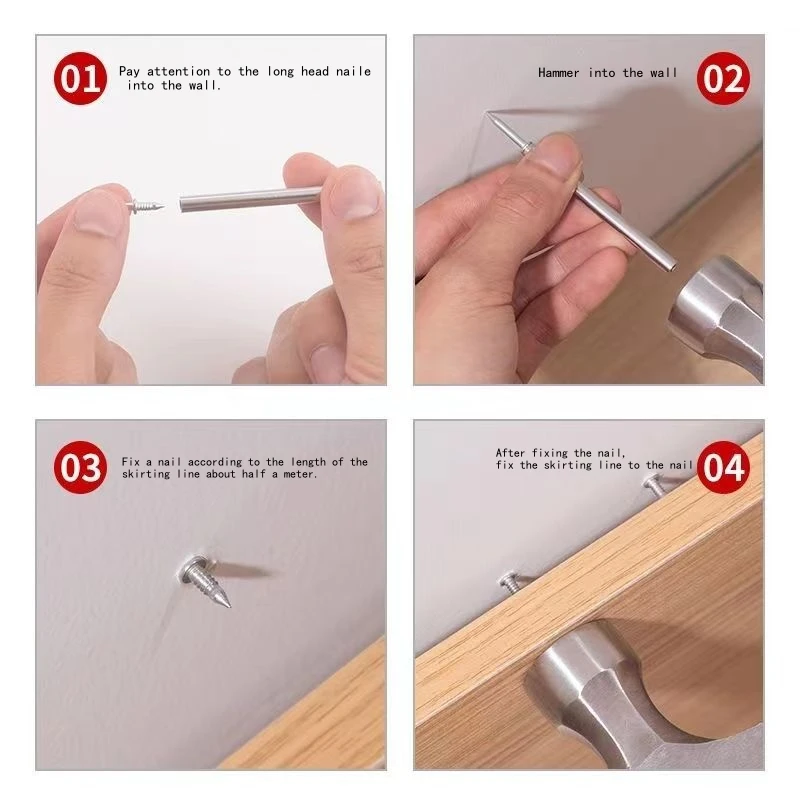 01 Pay attention to the long head naile into the wall.

Hammer into the wall 02

03 Fix a nail according to the length of the skirting line about half a meter.

After fixing the nail, fix the skirting line to the nail 04