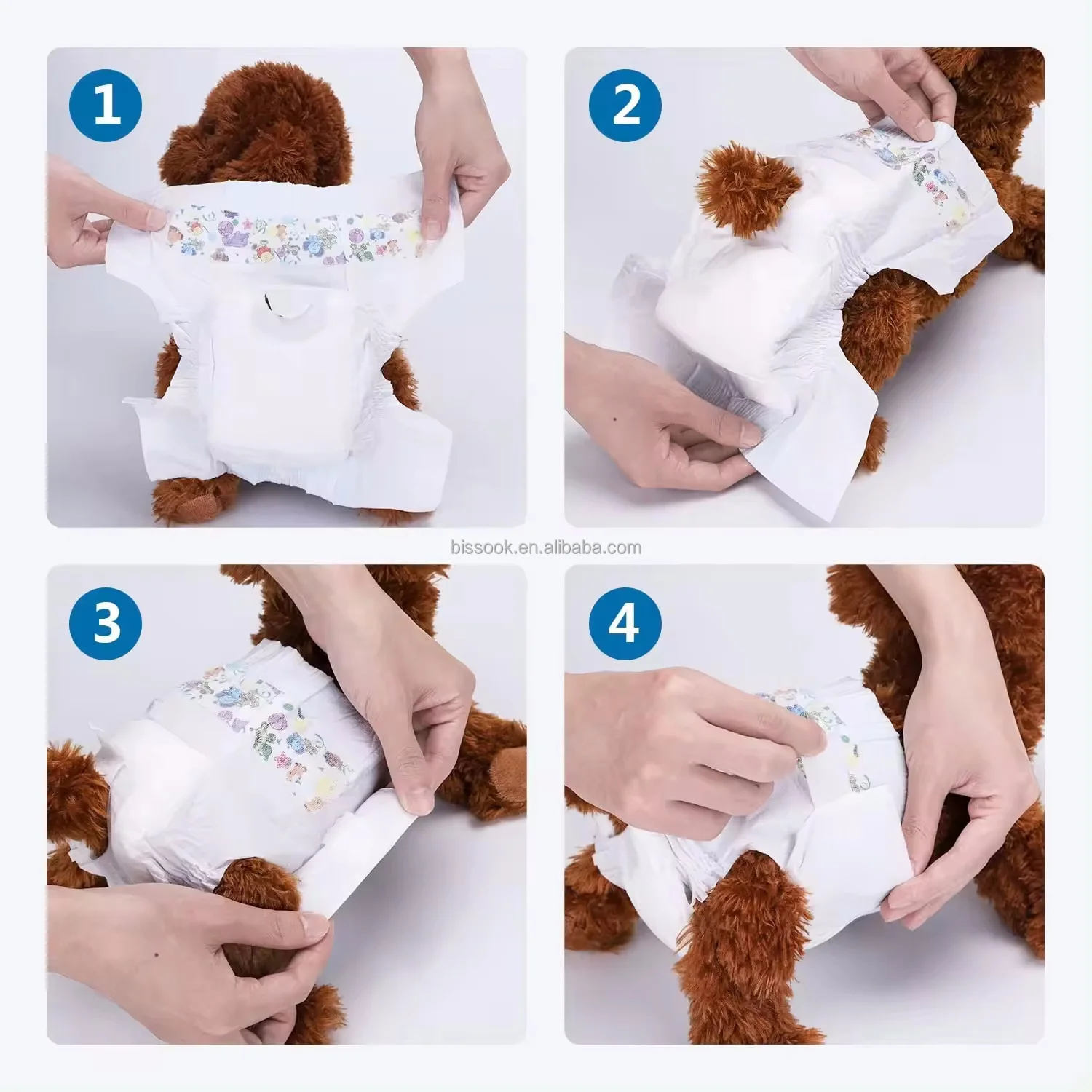 1

2

bissook.en.alibaba.com

3

4