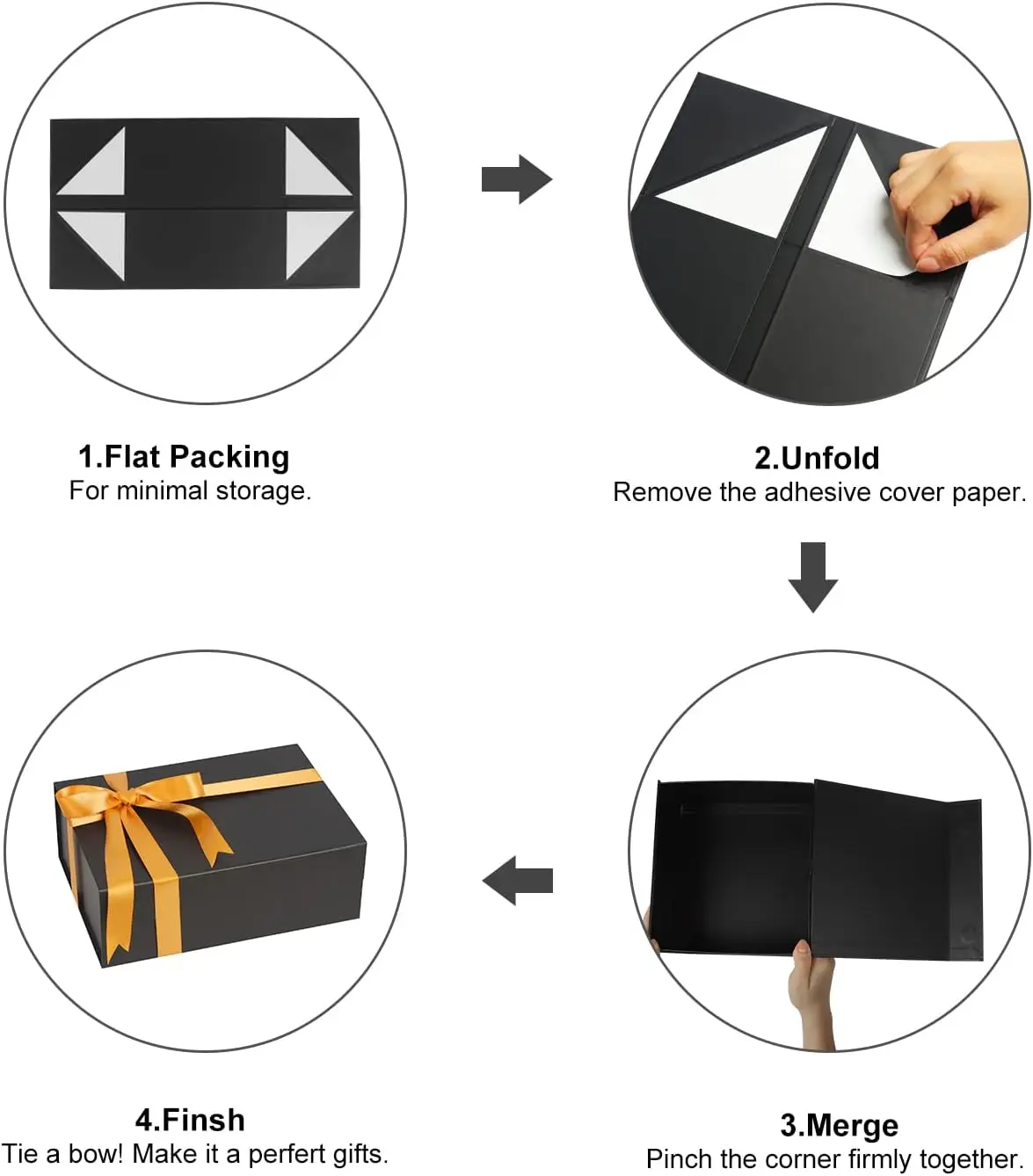 1.Flat Packing
For minimal storage.

2.Unfold
Remove the adhesive cover paper.

3.Merge
Pinch the corner firmly together.

4.Finsh
Tie a bow! Make it a perfert gifts.