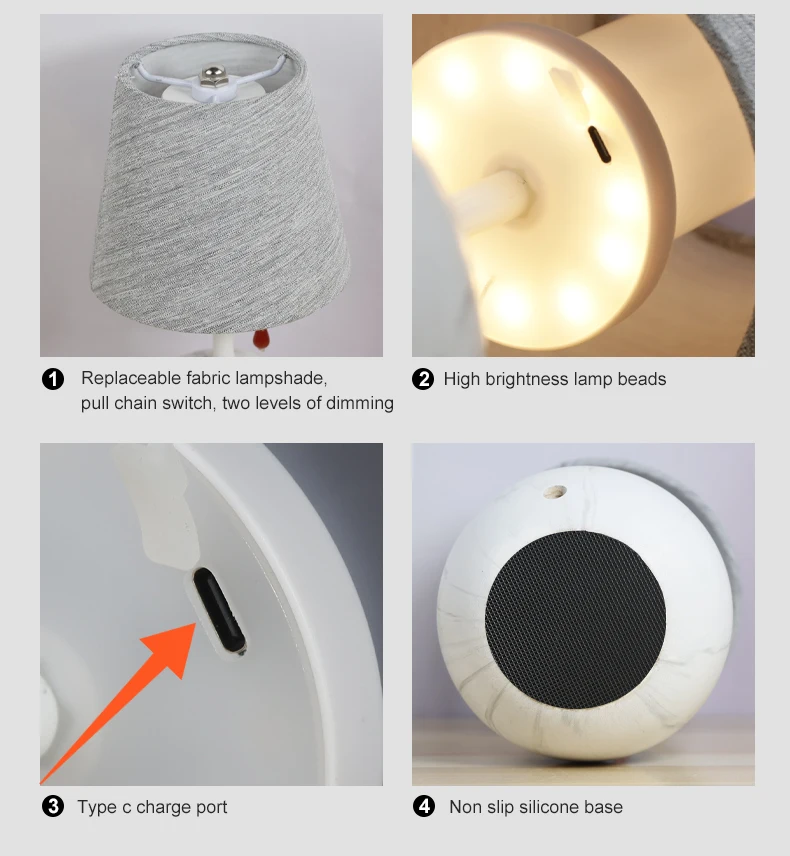 1 Replaceable fabric lampshade, pull chain switch, two levels of dimming

2 High brightness lamp beads

3 Type c charge port

4 Non slip silicone base