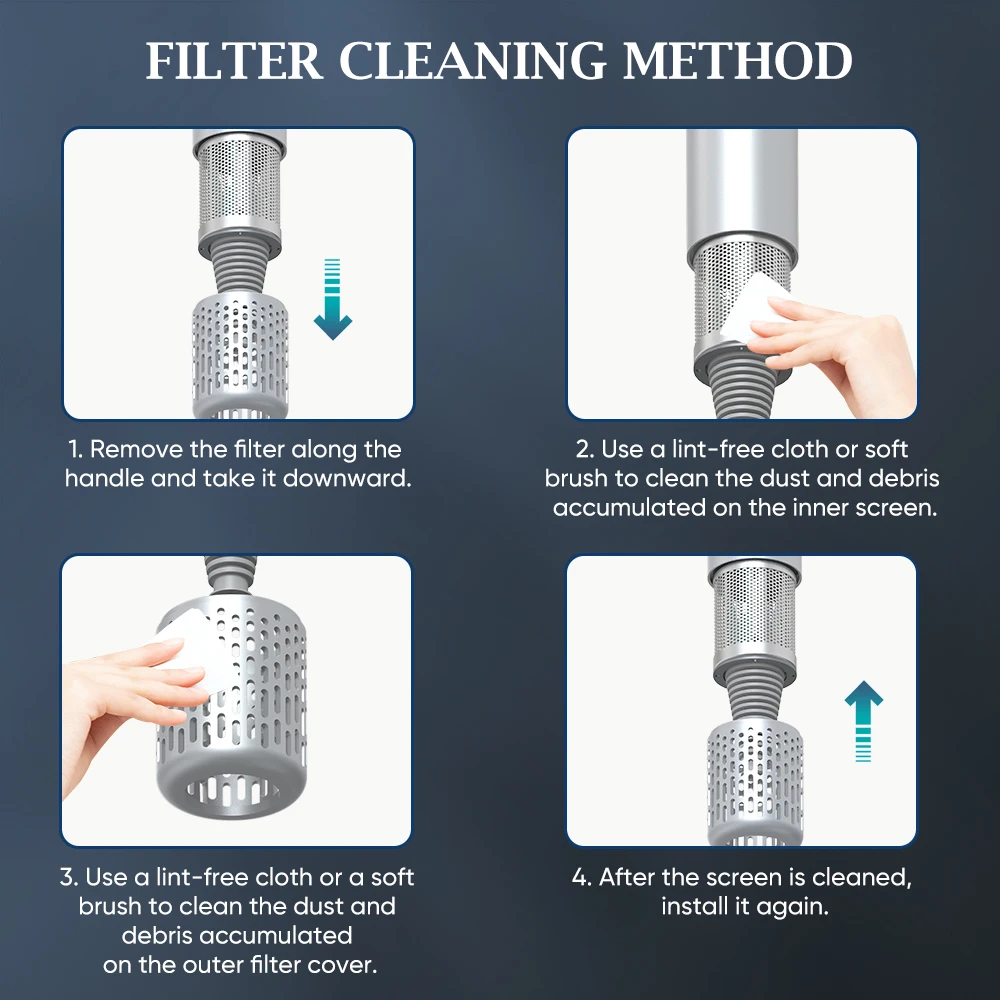 FILTER CLEANING METHOD

1. Remove the filter along the handle and take it downward.

2. Use a lint-free cloth or soft brush to clean the dust and debris accumulated on the inner screen.

3. Use a lint-free cloth or a soft brush to clean the dust and debris accumulated on the outer filter cover.

4. After the screen is cleaned, install it again.