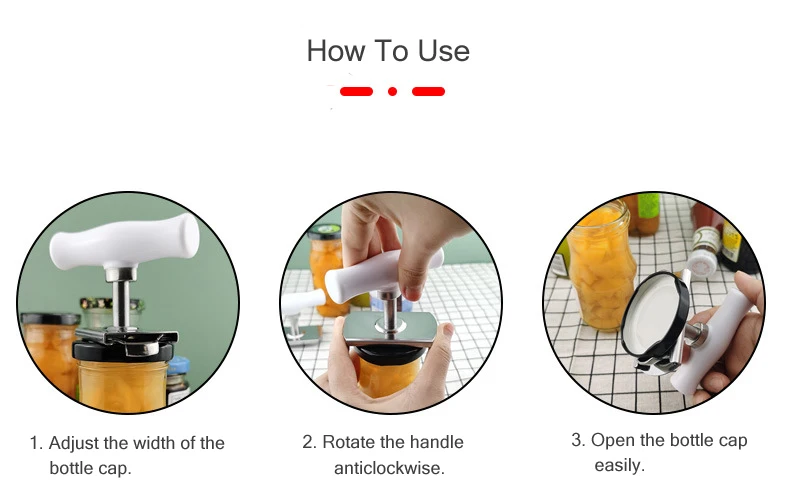 How To Use

1. Adjust the width of the bottle cap.

2. Rotate the handle anticlockwise.

3. Open the bottle cap easily.