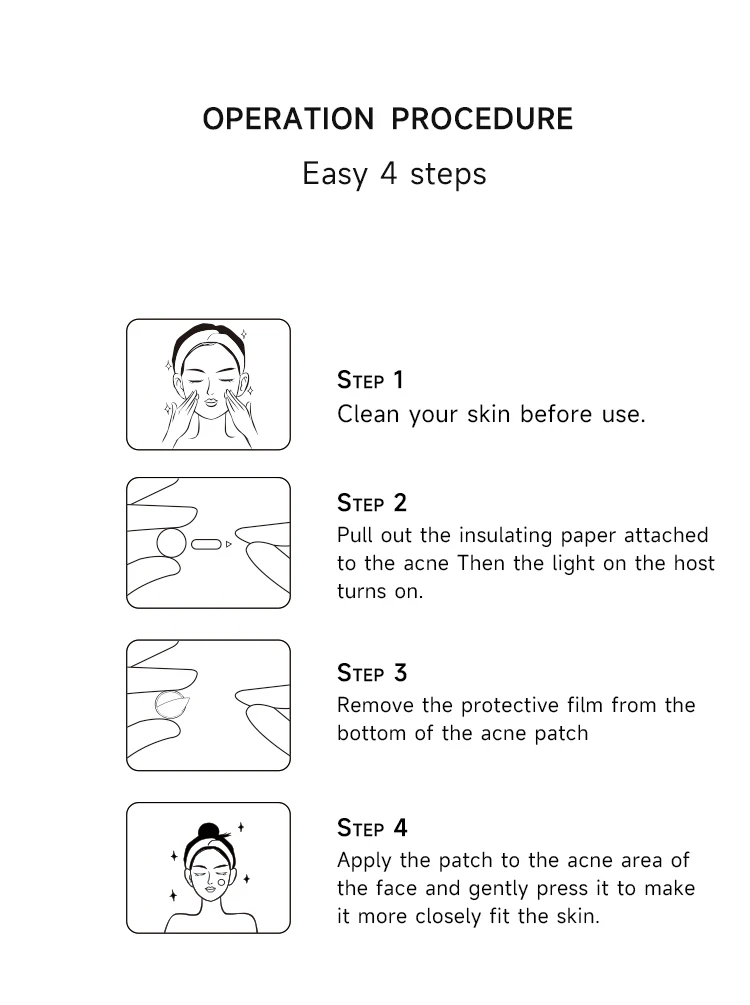 OPERATION PROCEDURE
Easy 4 steps

STEP 1
Clean your skin before use.

STEP 2
Pull out the insulating paper attached to the acne Then the light on the host turns on.

STEP 3
Remove the protective film from the bottom of the acne patch

STEP 4
Apply the patch to the acne area of the face and gently press it to make it more closely fit the skin.