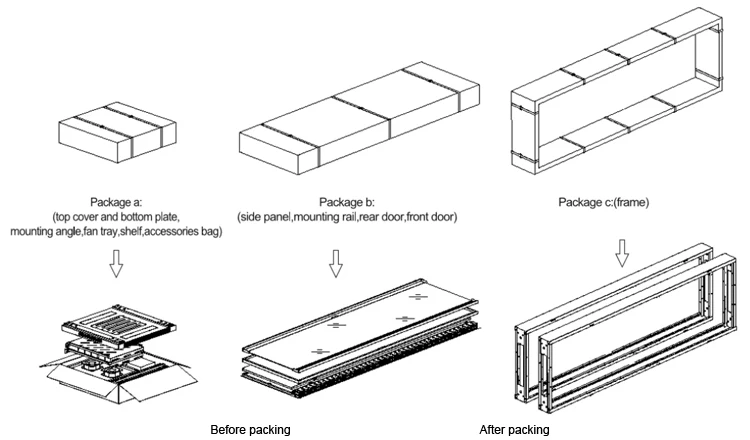 Package a:
(top cover and bottom plate, mounting angle,fan tray,shelf,accessories bag)

Package b:
(side panel,mounting rail,rear door,front door)

Package c:(frame)

Before packing

After packing