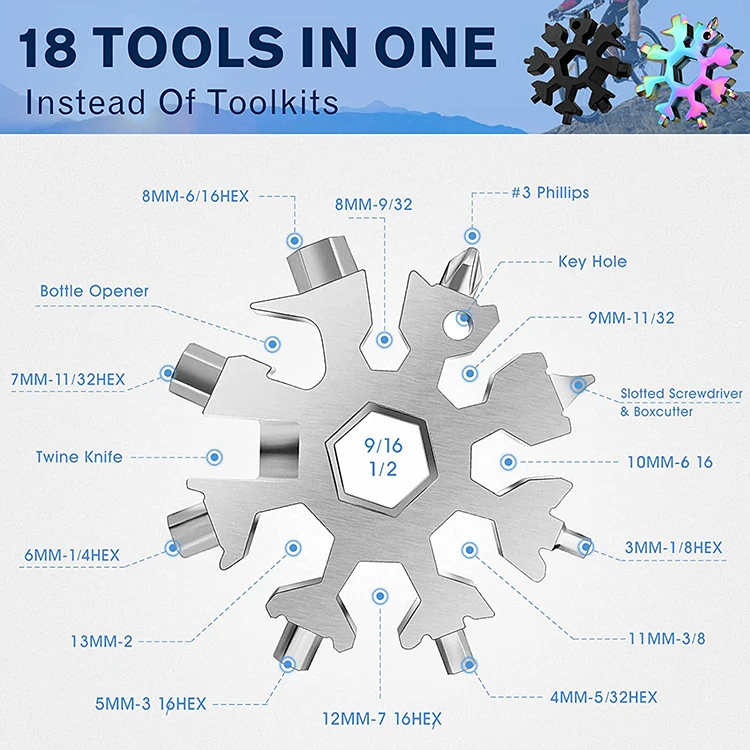 18 TOOLS IN ONE

Instead Of Toolkits

8MM-6/16HEX

8MM-9/32

#3 Phillips

Key Hole

Bottle Opener

9MM-11/32

7MM-11/32HEX

Slotted Screwdriver & Boxcutter

Twine Knife

9/16
1/2

10MM-6 16

6MM-1/4HEX

3MM-1/8HEX

13MM-2

11MM-3/8

5MM-3 16HEX

12MM-7 16HEX

4MM-5/32HEX