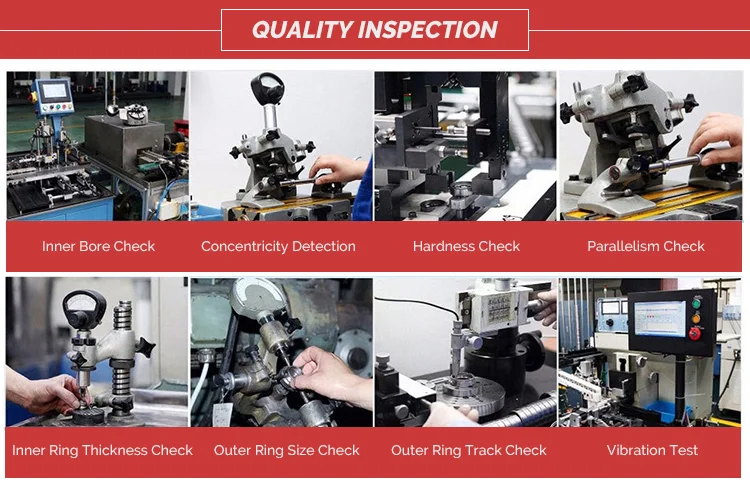 QUALITY INSPECTION

Inner Bore Check

Concentricity Detection

Hardness Check

Parallelism Check

Inner Ring Thickness Check

Outer Ring Size Check

Outer Ring Track Check

Vibration Test