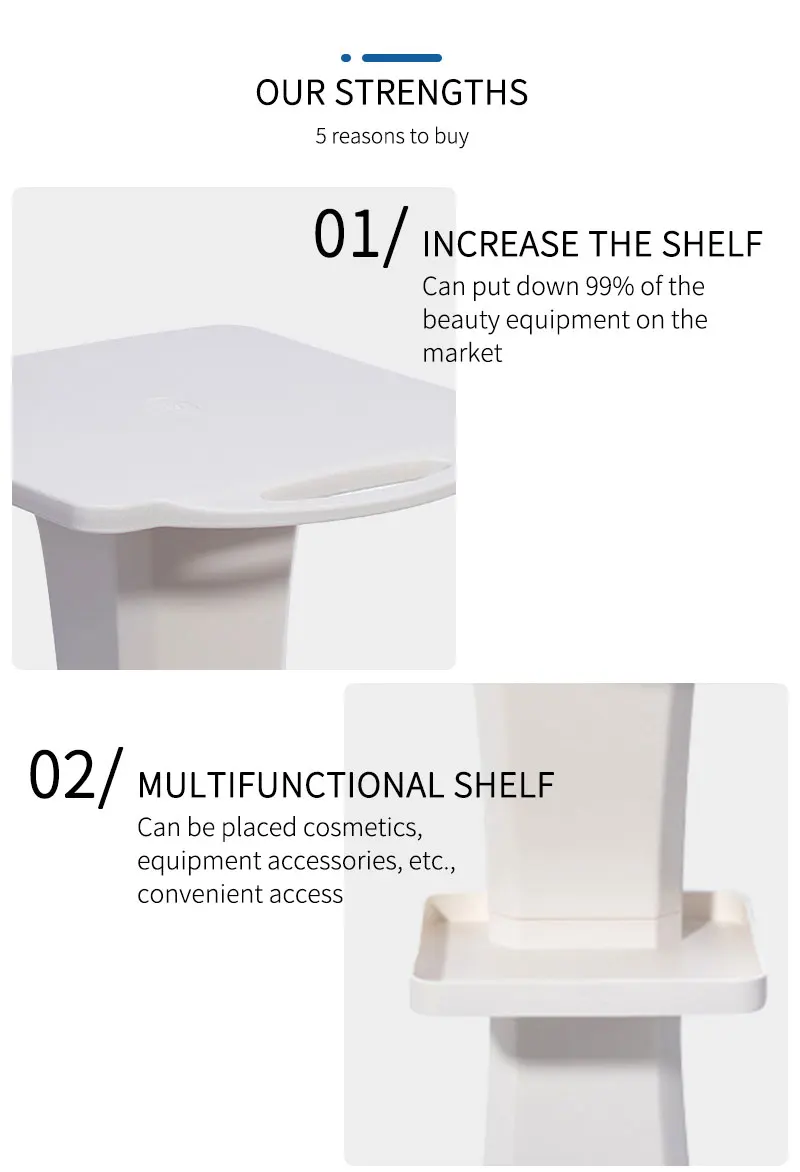 OUR STRENGTHS

5 reasons to buy

01/ INCREASE THE SHELF

Can put down 99% of the beauty equipment on the market

02/ MULTIFUNCTIONAL SHELF

Can be placed cosmetics, equipment accessories, etc., convenient access