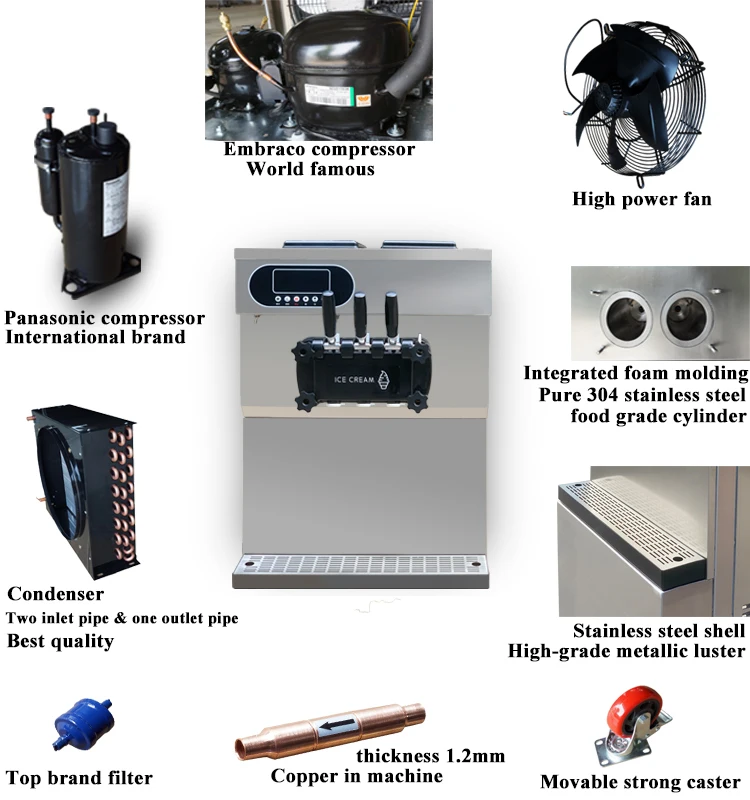 Embraco compressor
World famous

High power fan

Panasonic compressor
International brand

ICE CREAM

Integrated foam molding
Pure 304 stainless steel
food grade cylinder

Condenser
Two inlet pipe & one outlet pipe
Best quality

Stainless steel shell
High-grade metallic luster

Top brand filter

thickness 1.2mm
Copper in machine

Movable strong caster