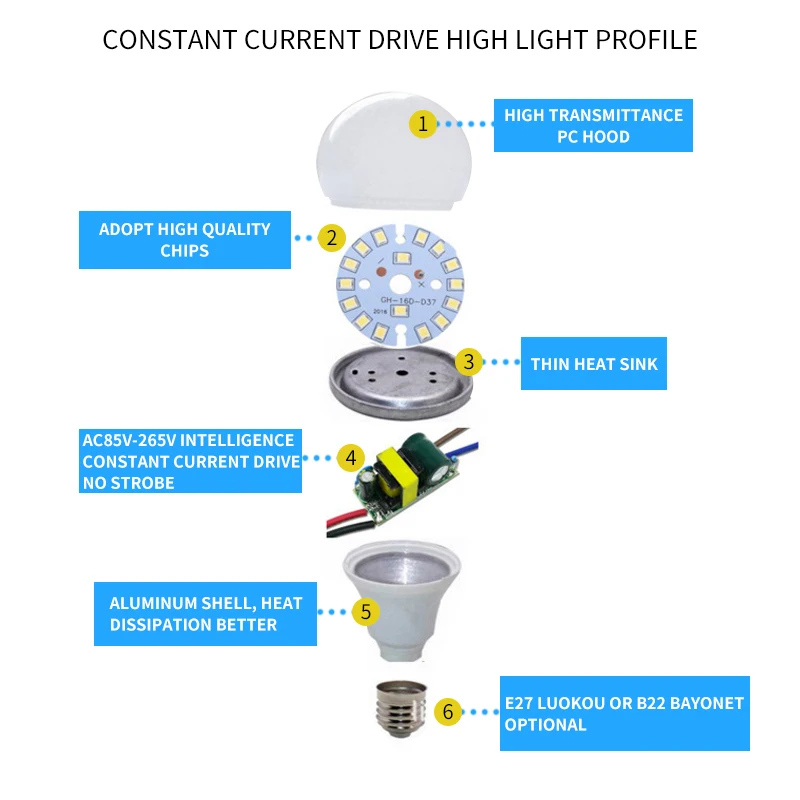 CONSTANT CURRENT DRIVE HIGH LIGHT PROFILE

1 HIGH TRANSMITTANCE PC HOOD

ADOPT HIGH QUALITY CHIPS 2

GH-16D-D37
2016

3 THIN HEAT SINK

AC85V-265V INTELLIGENCE CONSTANT CURRENT DRIVE NO STROBE 4

ALUMINUM SHELL, HEAT DISSIPATION BETTER 5

6 E27 LUOKOU OR B22 BAYONET OPTIONAL