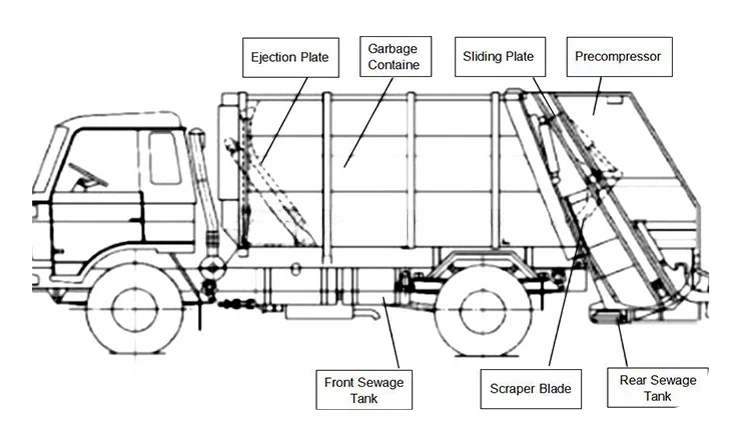 Ejection Plate

Garbage Containe

Sliding Plate

Precompressor

Front Sewage Tank

Scraper Blade

Rear Sewage Tank