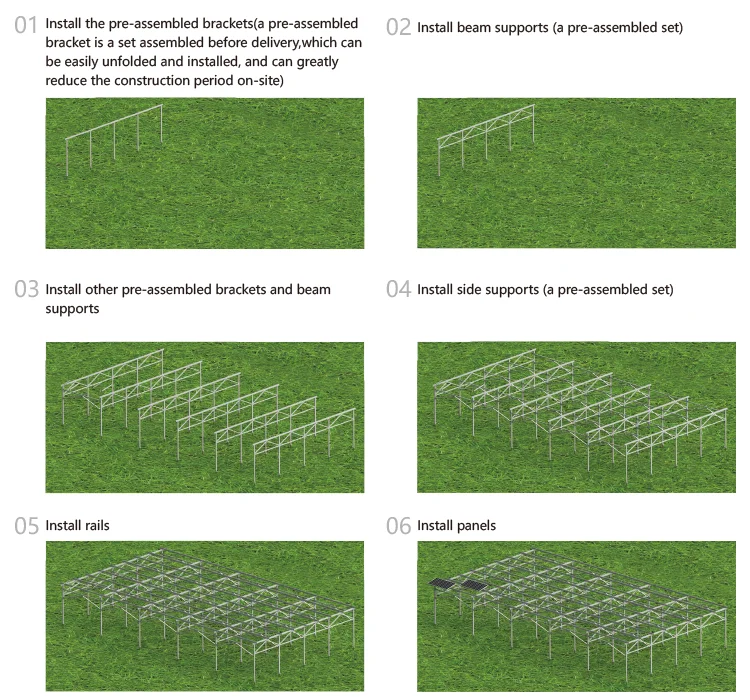 01 Install the pre-assembled brackets(a pre-assembled bracket is a set assembled before delivery,which can be easily unfolded and installed, and can greatly reduce the construction period on-site)

02 Install beam supports (a pre-assembled set)

03 Install other pre-assembled brackets and beam supports

04 Install side supports (a pre-assembled set)

05 Install rails

06 Install panels