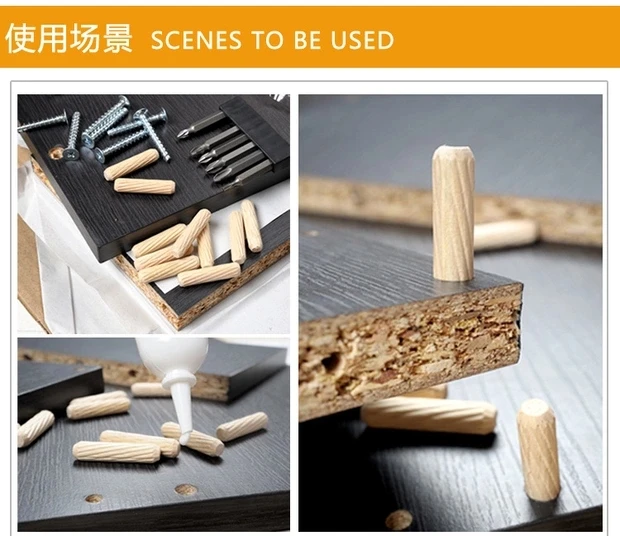 使用场景 SCENES TO BE USED