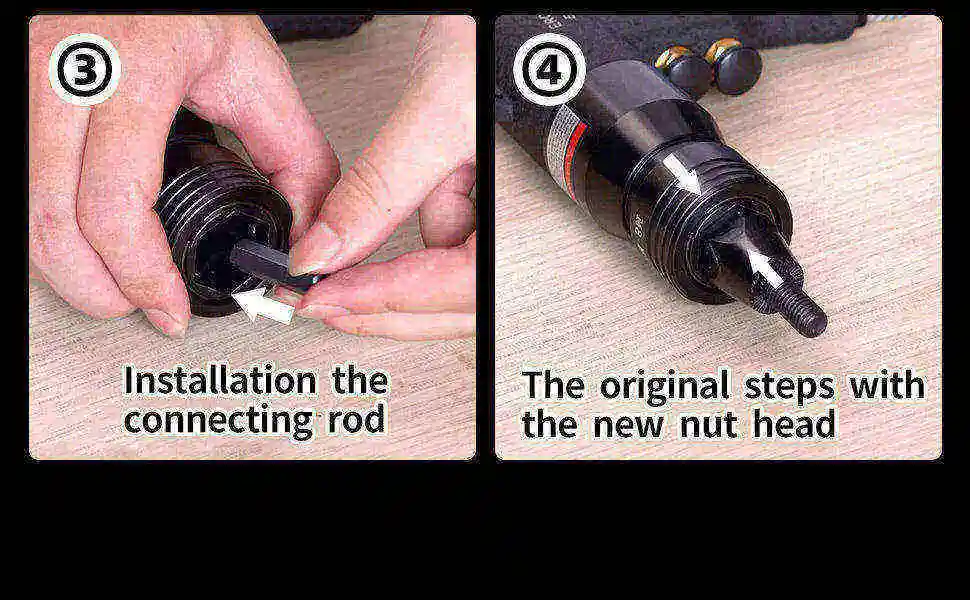 ③

Installation the connecting rod

④

The original steps with the new nut head