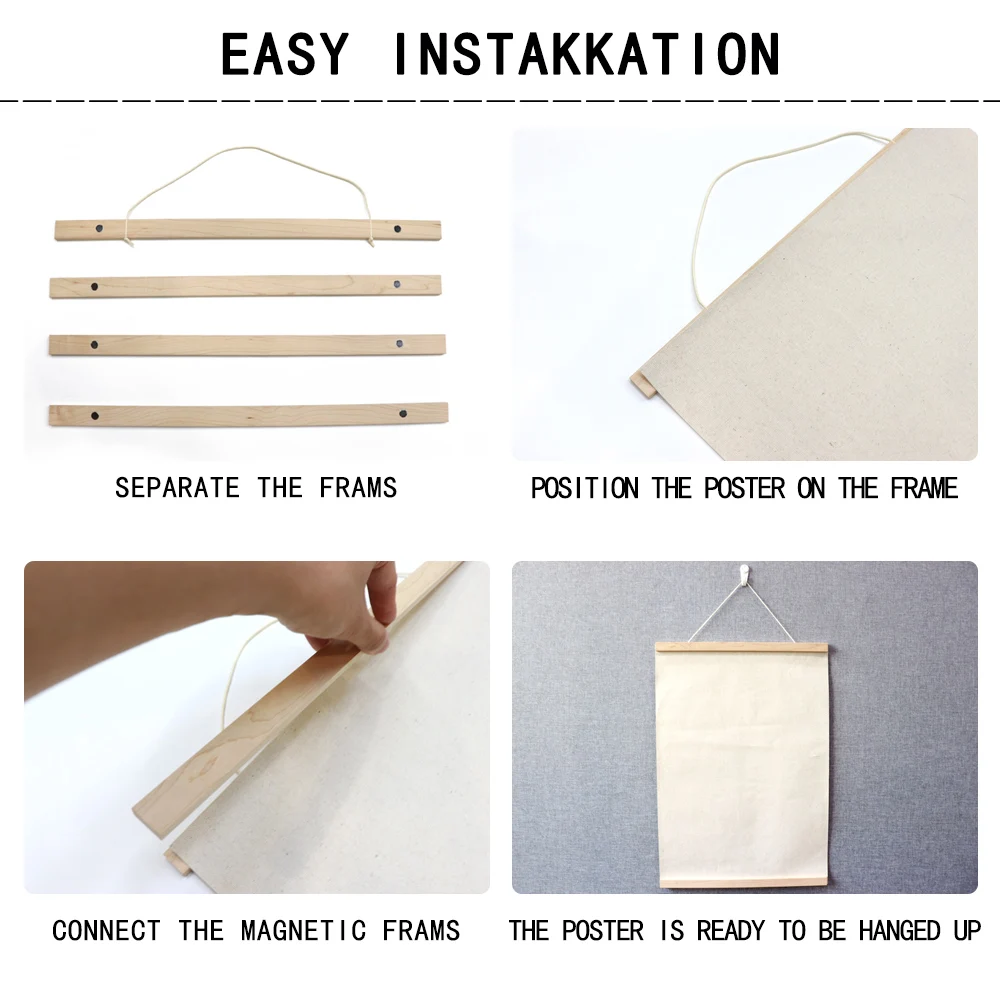 EASY INSTAKKATION

SEPARATE THE FRAMS

POSITION THE POSTER ON THE FRAME

CONNECT THE MAGNETIC FRAMS

THE POSTER IS READY TO BE HANGED UP