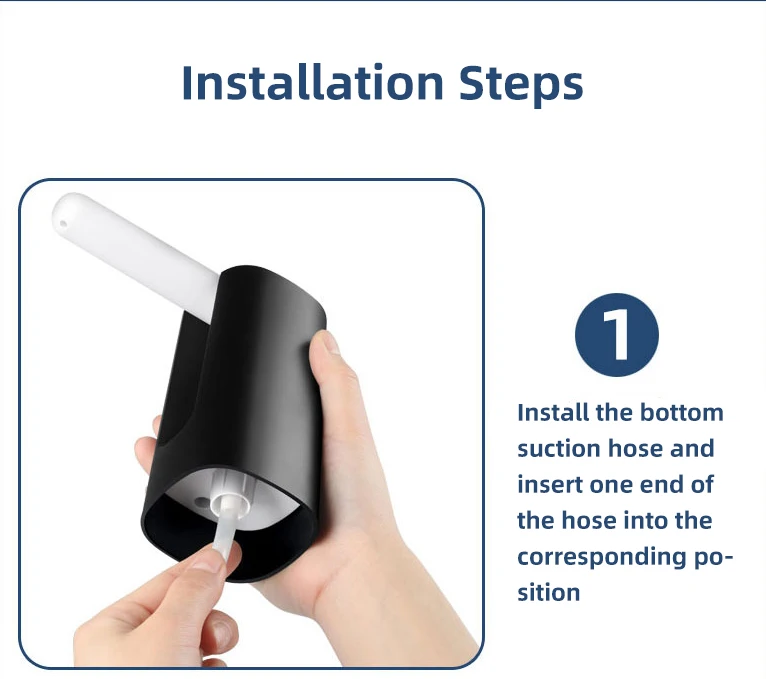 Installation Steps

1

Install the bottom suction hose and insert one end of the hose into the corresponding position